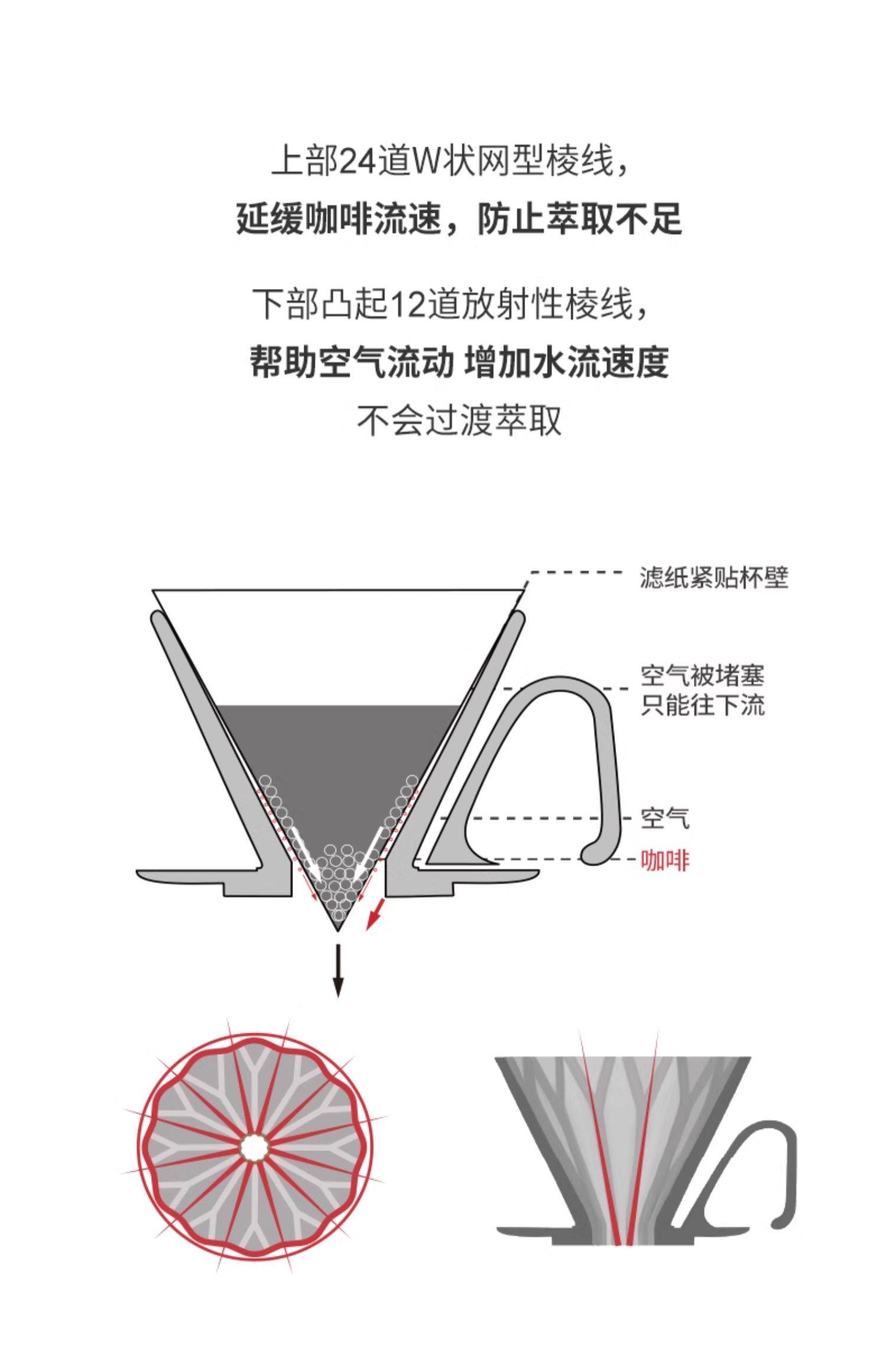 上部24道W状网型棱线，
延缓咖啡流速，防止萃取不足

下部凸起12道放射性棱线，
帮助空气流动 增加水流速度
不会过渡萃取

滤纸紧贴杯壁

空气被堵塞
只能往下流

空气

咖啡