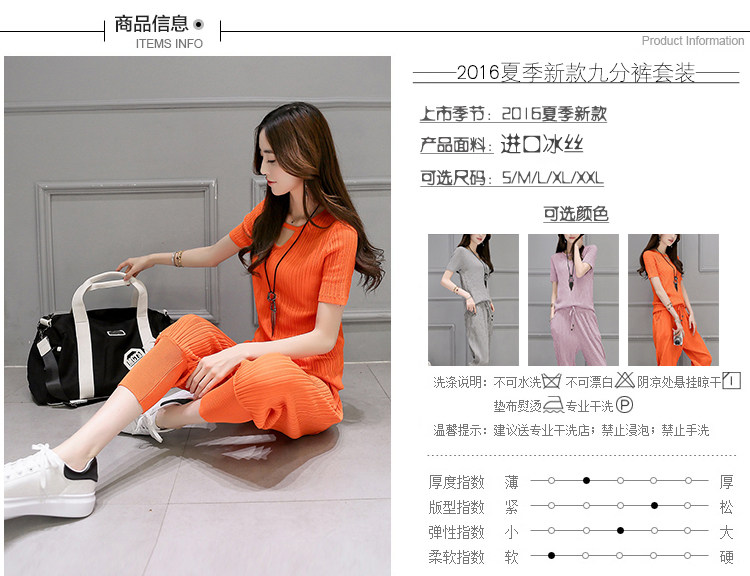 商品信息
ITEMS INFO

Product Information

2016夏季新款九分裤套装

上市季节：2016夏季新款

产品面料：进口冰丝

可选尺码：S/M/L/XL/XXL

可选颜色

洗涤说明：不可水洗 不可漂白 阴凉处悬挂晾干
垫布熨烫 专业干洗 P

温馨提示：建议送专业干洗店；禁止浸泡；禁止手洗

厚度指数 薄 厚
版型指数 紧 松
弹性指数 小 大
柔软指数 软 硬