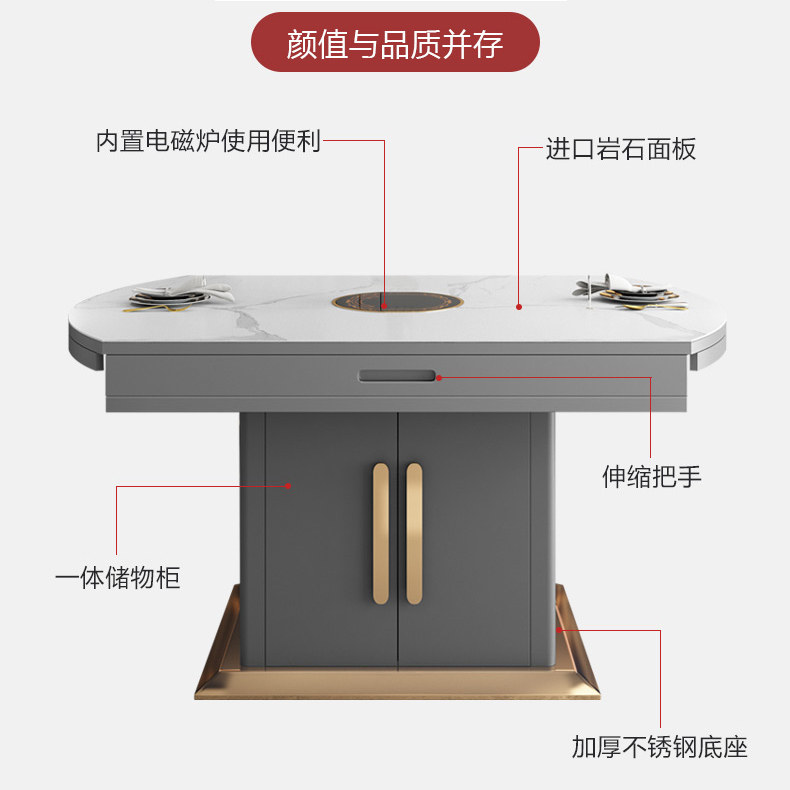 颜值与品质并存

内置电磁炉使用便利

进口岩石面板

伸缩把手

一体储物柜

加厚不锈钢底座