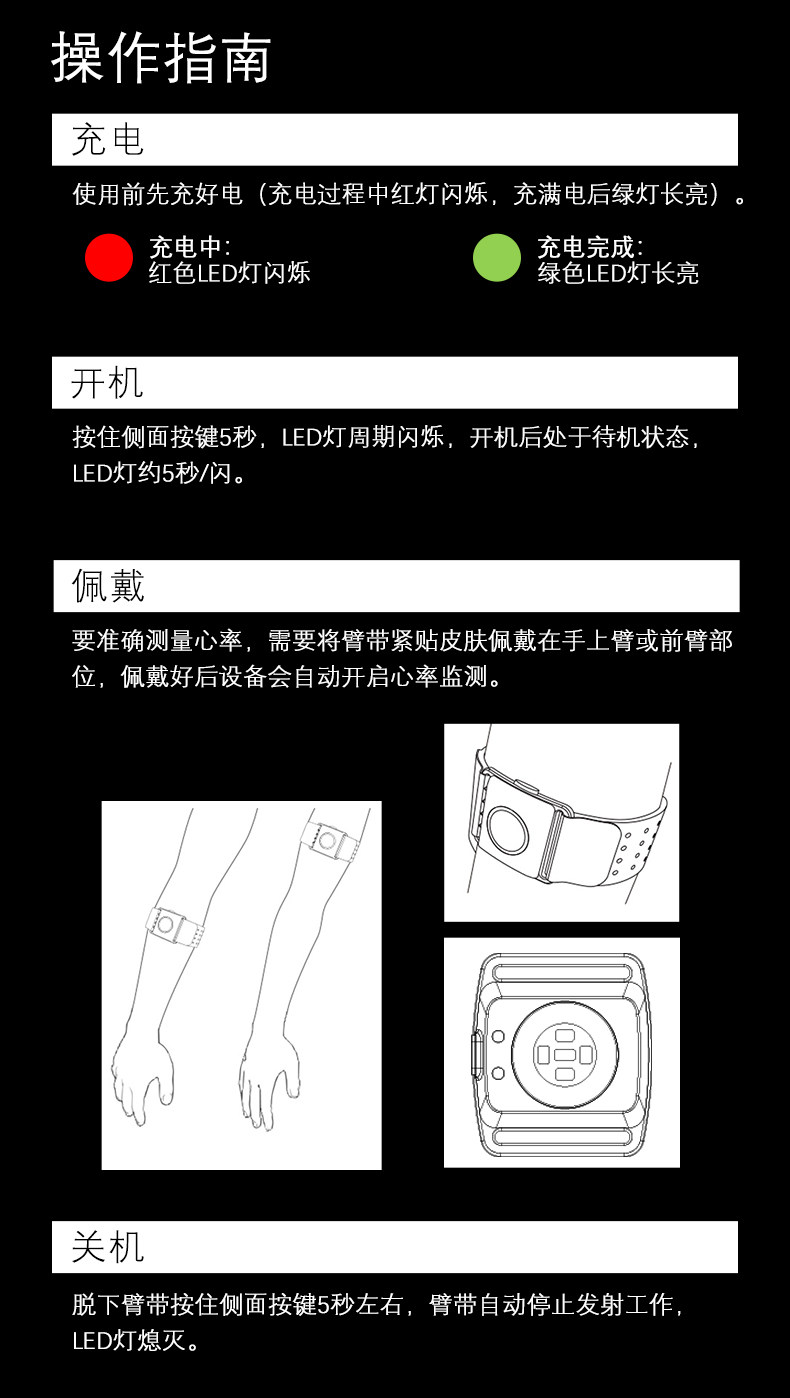 操作指南

充电

使用前先充好电（充电过程中红灯闪烁，充满电后绿灯长亮）。

充电中:
红色LED灯闪烁

充电完成:
绿色LED灯长亮

开机

按住侧面按键5秒，LED灯周期闪烁，开机后处于待机状态，LED灯约5秒/闪。

佩戴

要准确测量心率，需要将臂带紧贴皮肤佩戴在手上臂或前臂部位，佩戴好后设备会自动开启心率监测。

关机

脱下臂带按住侧面按键5秒左右，臂带自动停止发射工作，LED灯熄灭。