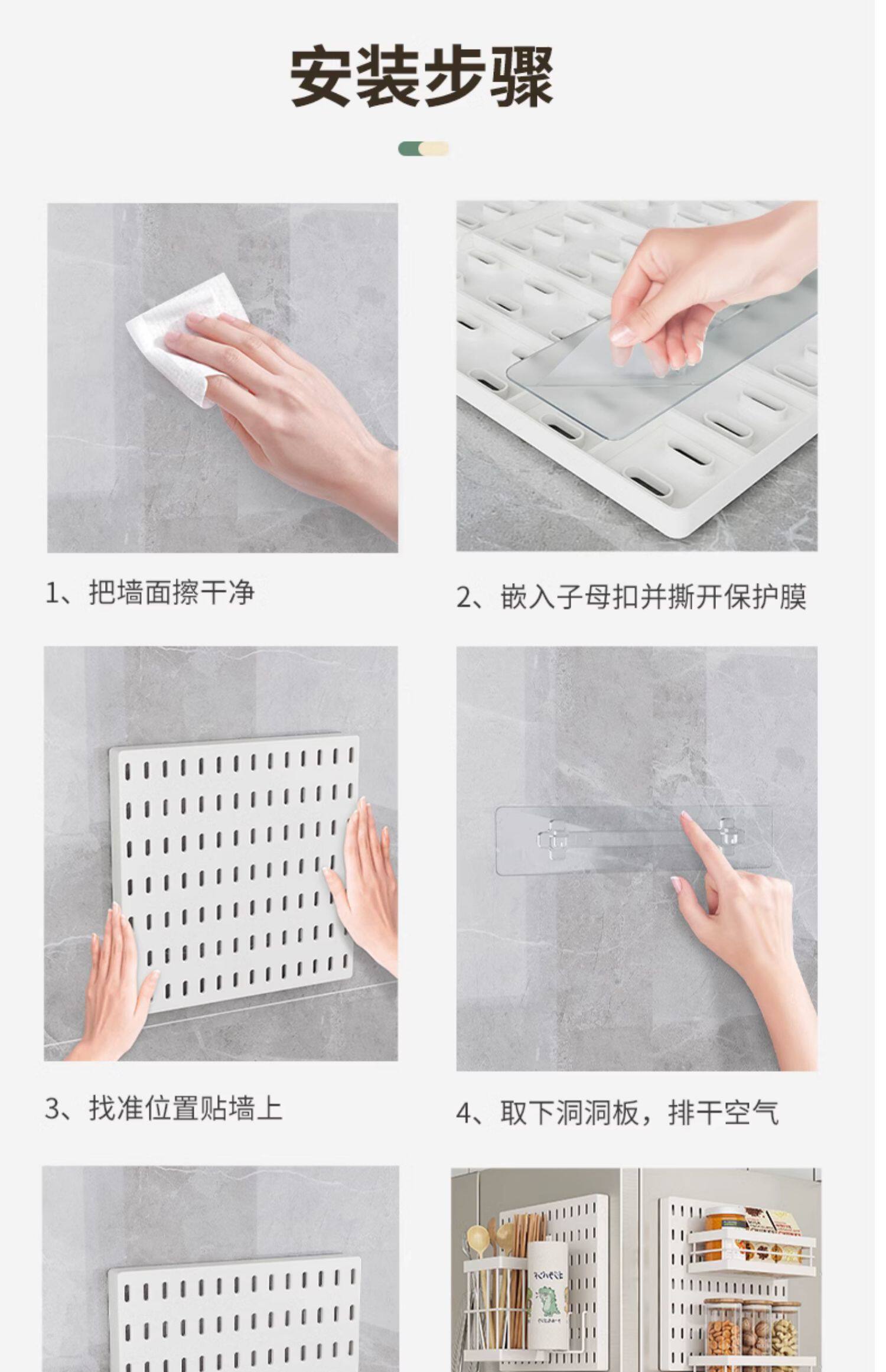 安装步骤

1、把墙面擦干净

2、嵌入子母扣并撕开保护膜

3、找准位置贴墙上

4、取下洞洞板，排干空气