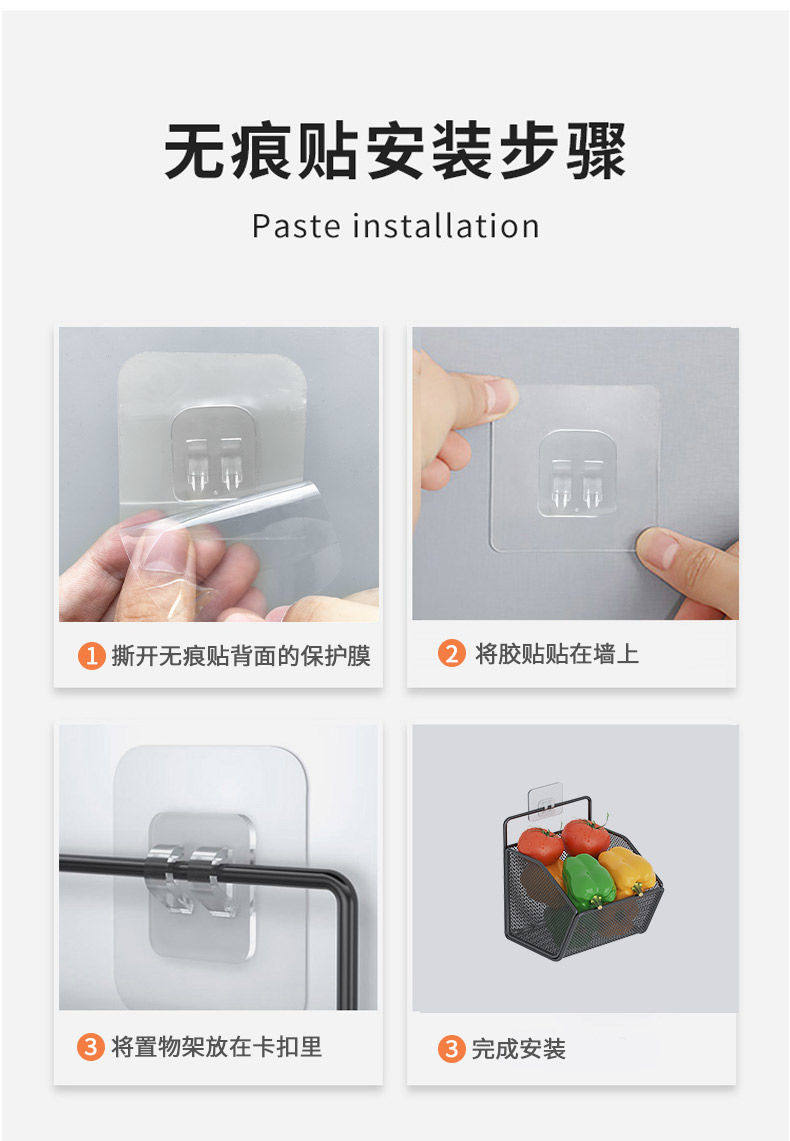 无痕贴安装步骤

Paste installation

1 撕开无痕贴背面的保护膜

2 将胶贴贴在墙上

3 将置物架放在卡扣里

3 完成安装