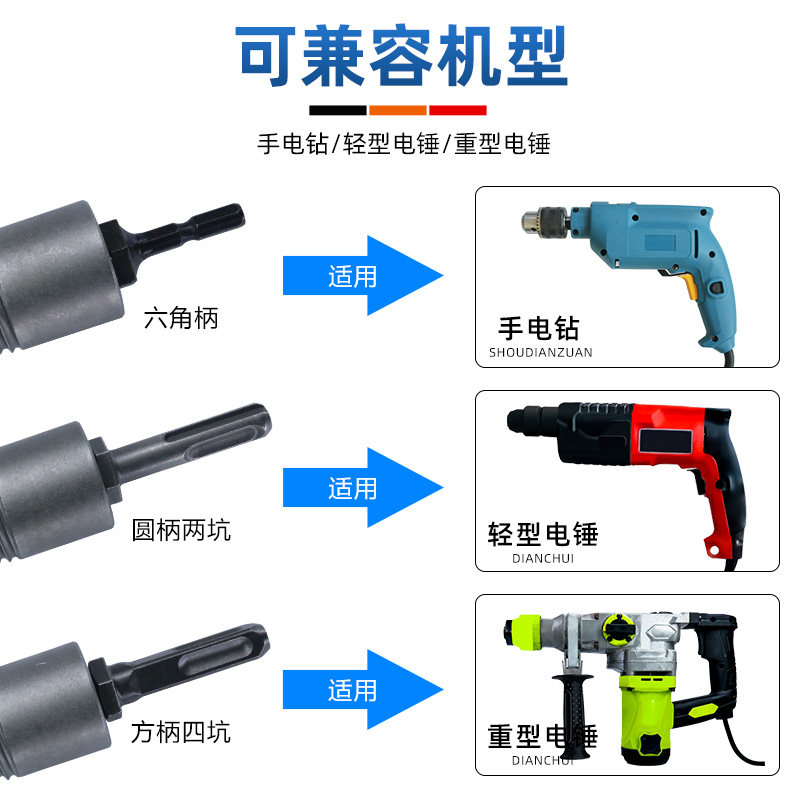 可兼容机型

手电钻/轻型电锤/重型电锤

六角柄

适用

手电钻
SHOUDIANZUAN

圆柄两坑

适用

轻型电锤
DIANCHUI

方柄四坑

适用

重型电锤
DIANCHUI