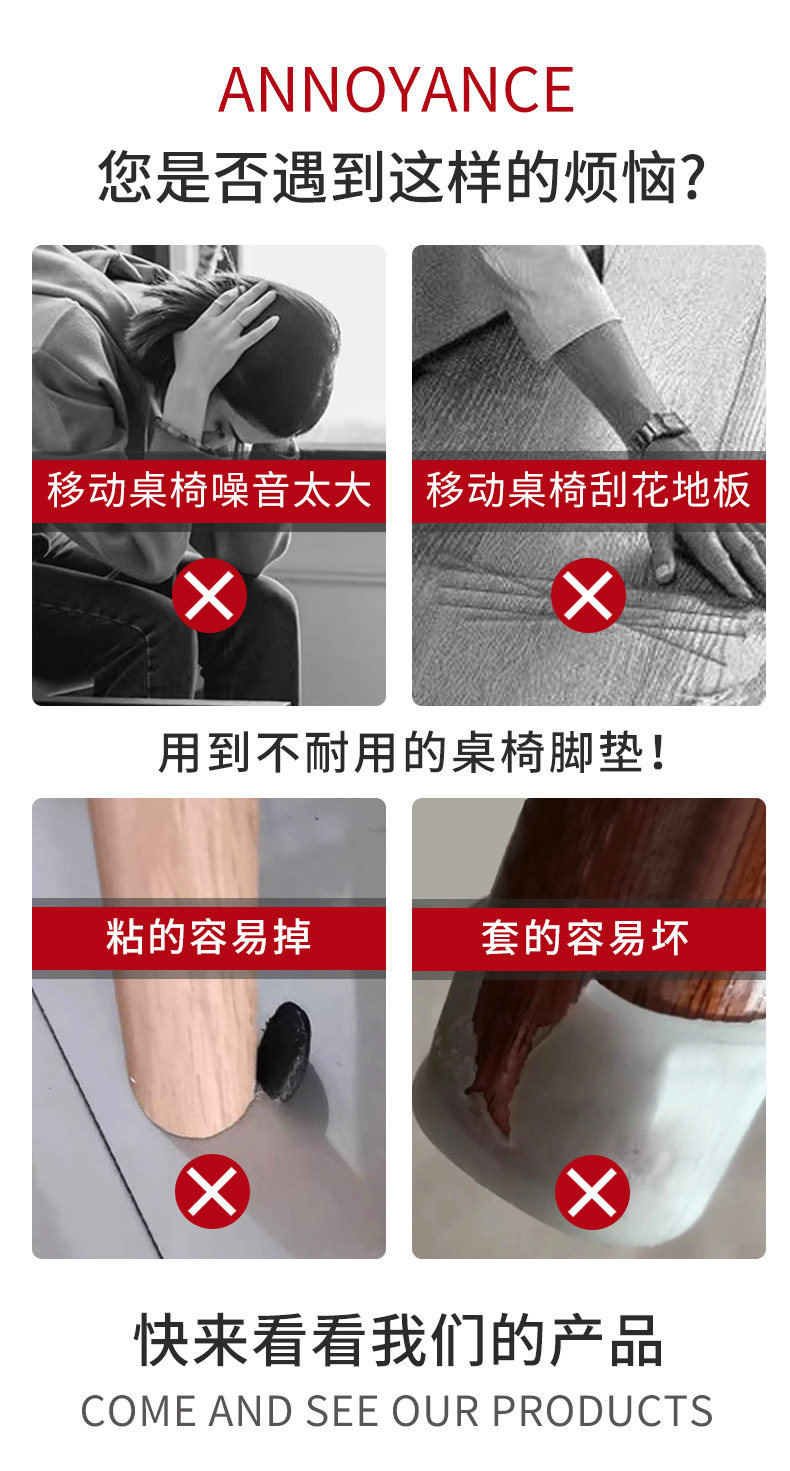 ANNOYANCE
您是否遇到这样的烦恼?

移动桌椅噪音太大

移动桌椅刮花地板

用到不耐用的桌椅脚垫!

粘的容易掉

套的容易坏

快来看看我们的产品
COME AND SEE OUR PRODUCTS