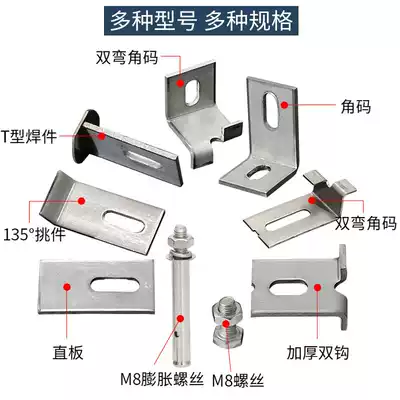 多种型号 多种规格

双弯角码

角码

T型焊件

135°挑件

双弯角码

直板

M8膨胀螺丝

M8螺丝

加厚双钩