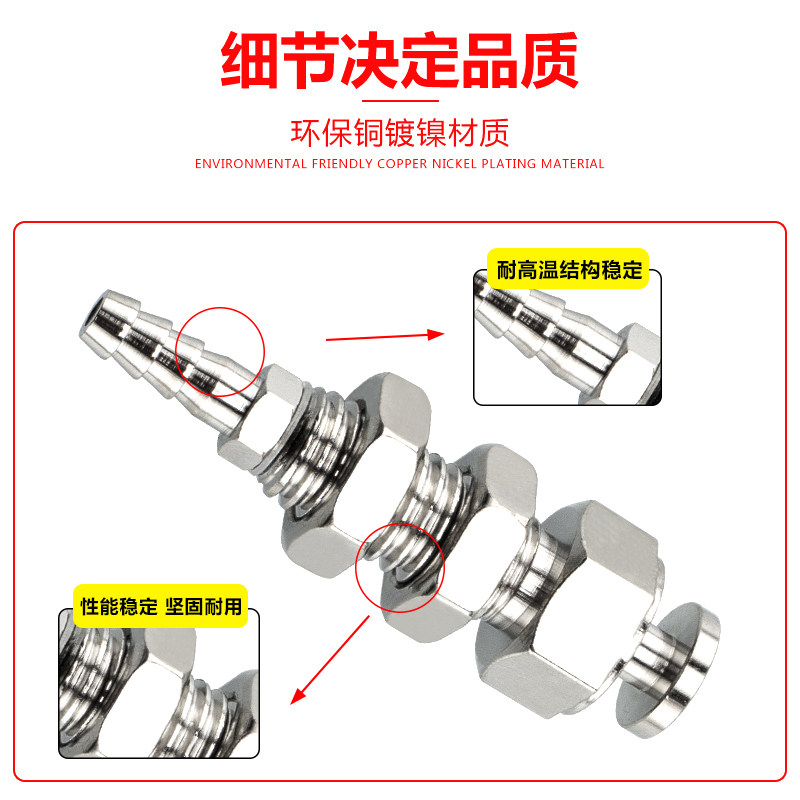 细节决定品质

环保铜镀镍材质

ENVIRONMENTAL FRIENDLY COPPER NICKEL PLATING MATERIAL

耐高温结构稳定

性能稳定 坚固耐用