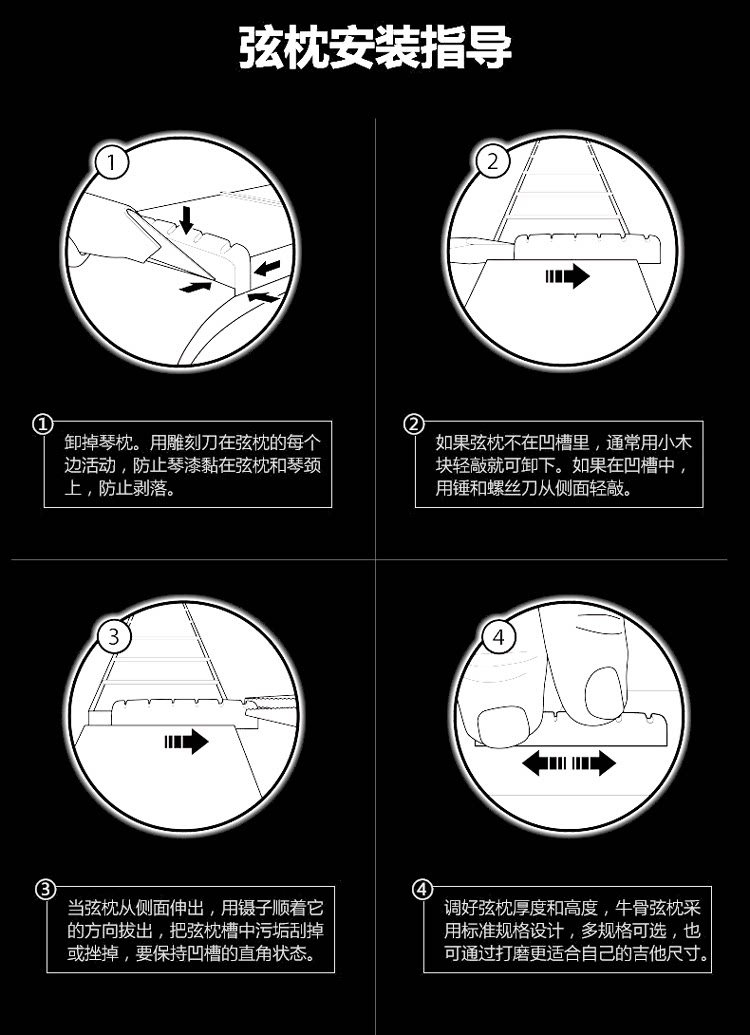 弦枕安装指导

1

2

① 卸掉琴枕。用雕刻刀在弦枕的每个边活动，防止琴漆黏在弦枕和琴颈上，防止剥落。

② 如果弦枕不在凹槽里，通常用小木块轻敲就可卸下。如果在凹槽中，用锤和螺丝刀从侧面轻敲。

3

4

③ 当弦枕从侧面伸出，用镊子顺着它的方向拔出，把弦枕槽中污垢刮掉或挫掉，要保持凹槽的直角状态。

④ 调好弦枕厚度和高度，牛骨弦枕采用标准规格设计，多规格可选，也可通过打磨更适合自己的吉他尺寸。