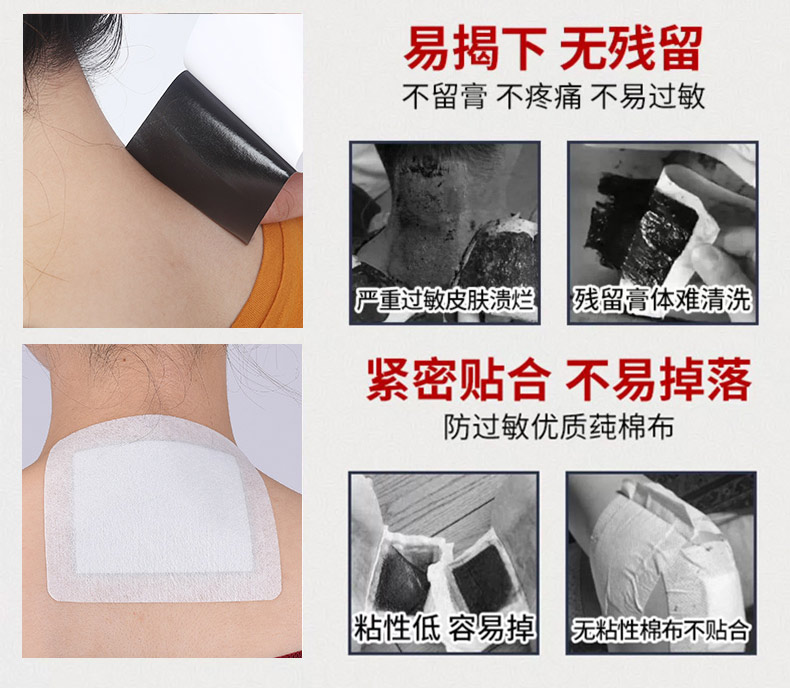 易揭下 无残留

不留膏 不疼痛 不易过敏

严重过敏皮肤溃烂

残留膏体难清洗

紧密贴合 不易掉落

防过敏优质纯棉布

粘性低 容易掉

无粘性棉布不贴合