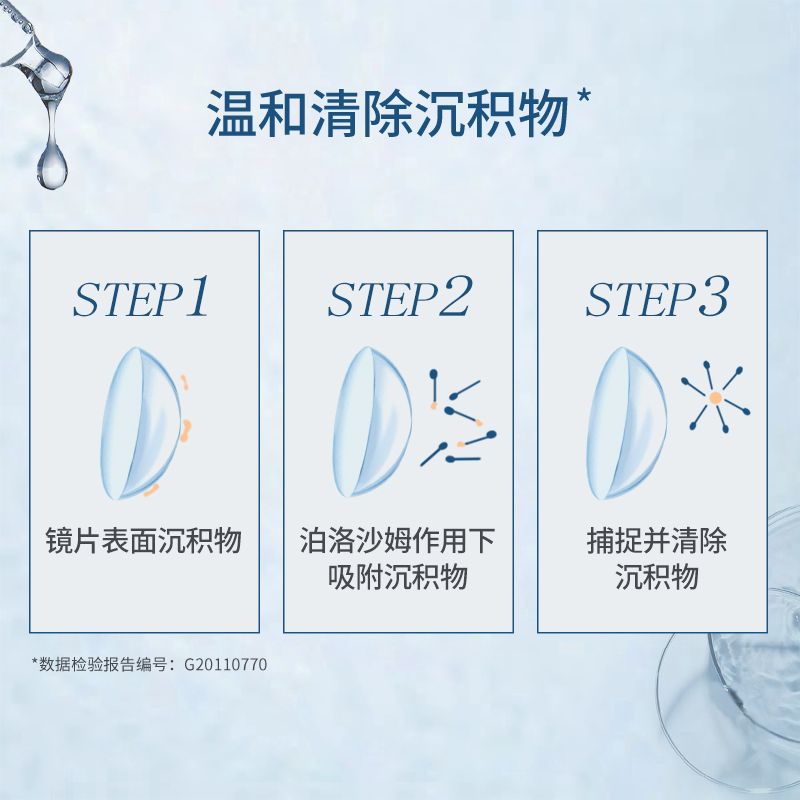 温和清除沉积物*

STEP1

镜片表面沉积物

STEP2

泊洛沙姆作用下吸附沉积物

STEP3

捕捉并清除沉积物

*数据检验报告编号：G20110770