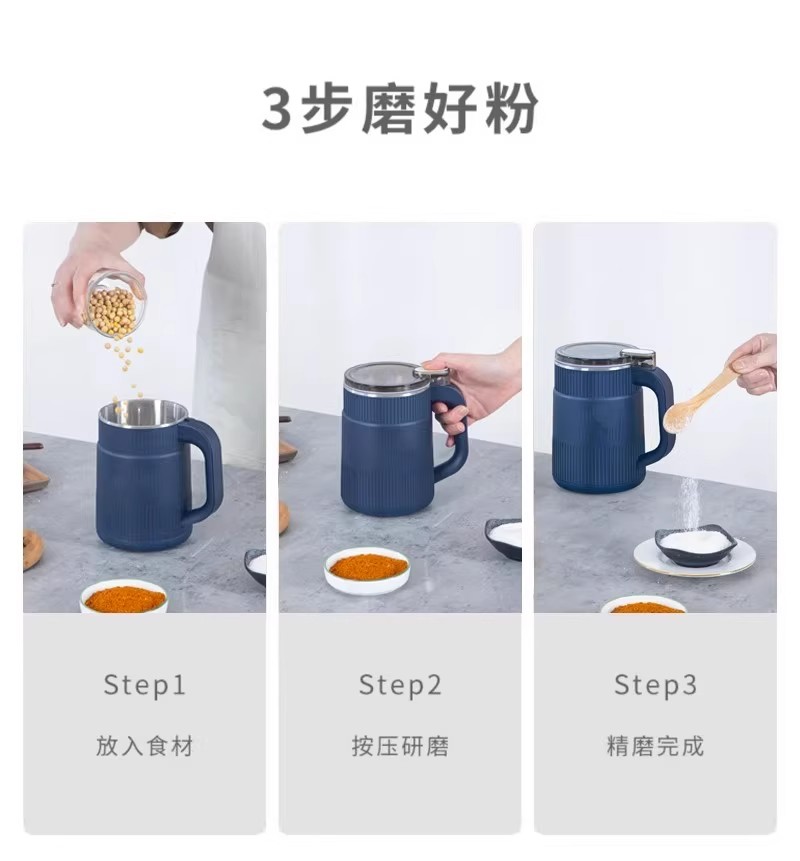 3步磨好粉

Step1

放入食材

Step2

按压研磨

Step3

精磨完成