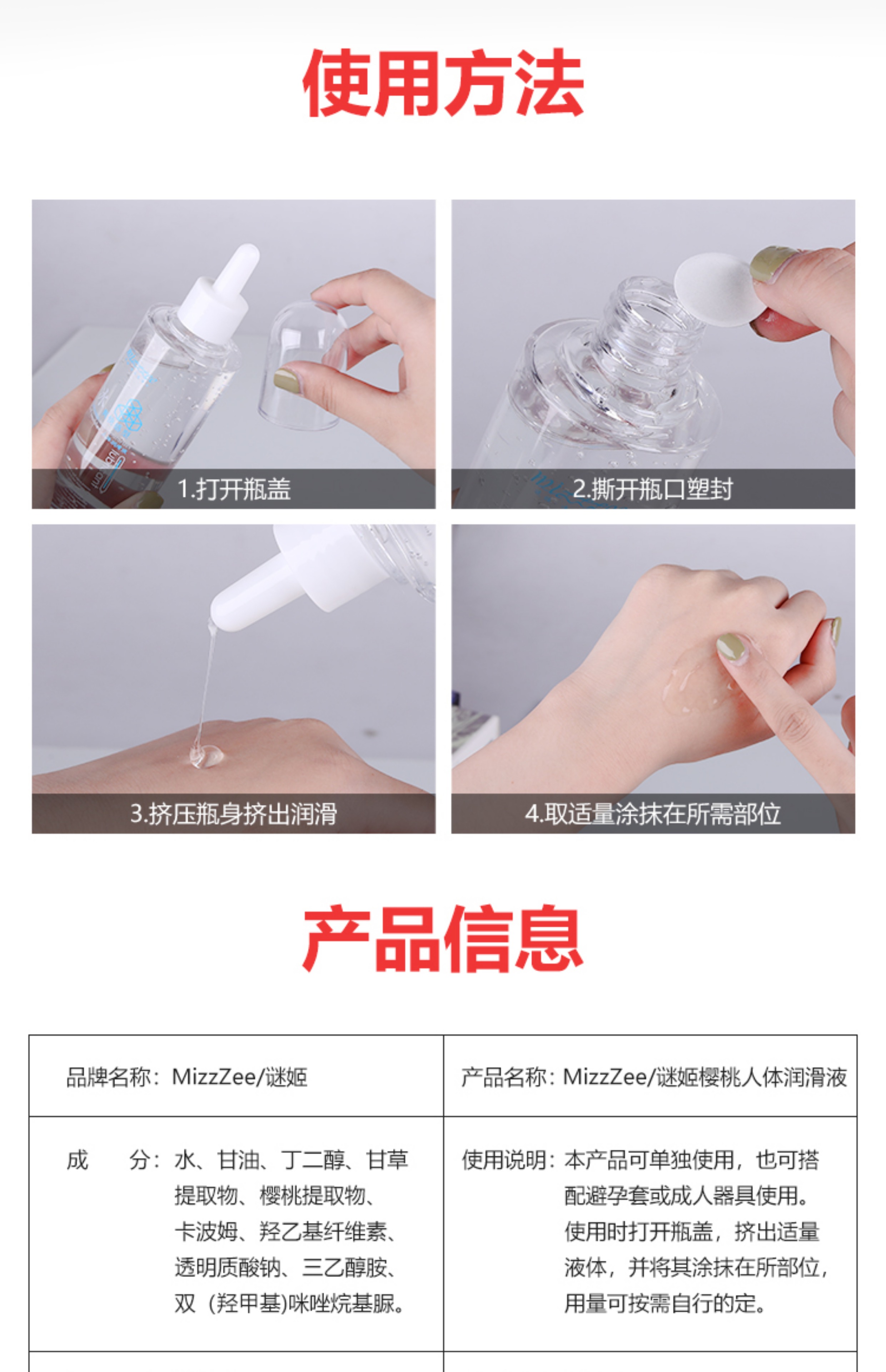 使用方法

1.打开瓶盖

2.撕开瓶口塑封

3.挤压瓶身挤出润滑

4.取适量涂抹在所需部位

产品信息

| 品牌名称：MizzZee/谜姬 | 产品名称：MizzZee/谜姬樱桃人体润滑液 |
|---|---|
| 成　　分：水、甘油、丁二醇、甘草提取物、樱桃提取物、卡波姆、羟乙基纤维素、透明质酸钠、三乙醇胺、双（羟甲基)咪唑烷基脲。 | 使用说明：本产品可单独使用，也可搭配避孕套或成人器具使用。使用时打开瓶盖，挤出适量液体，并将其涂抹在所部位，用量可按需自行的定。 |