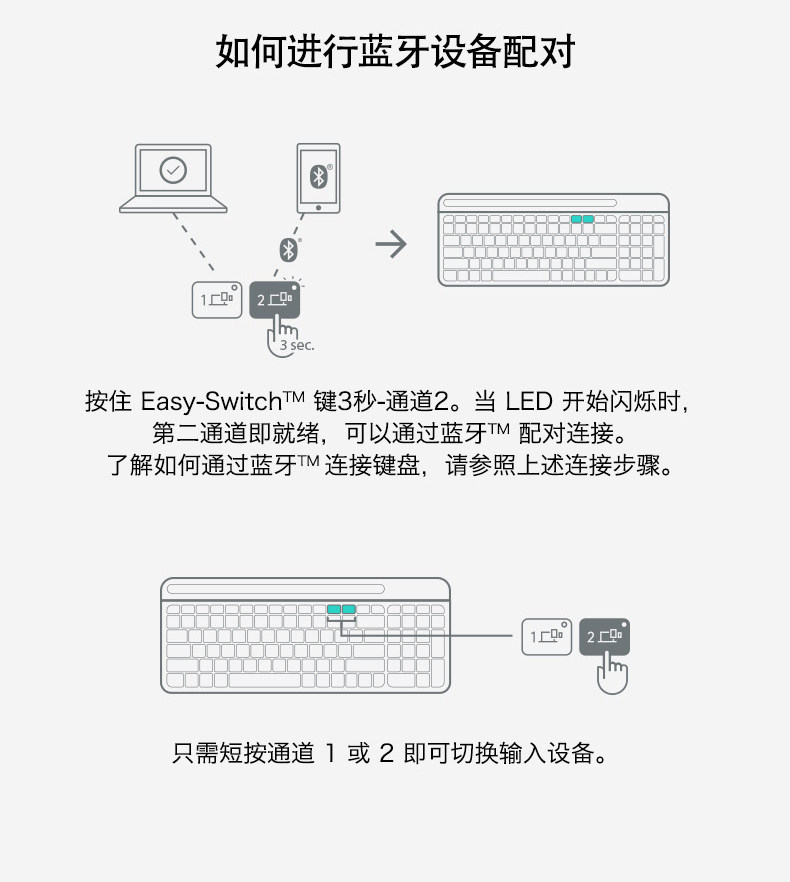 如何进行蓝牙设备配对

1

2

3 sec.

按住 Easy-Switch™ 键3秒-通道2。当 LED 开始闪烁时，第二通道即就绪，可以通过蓝牙™ 配对连接。了解如何通过蓝牙™ 连接键盘，请参照上述连接步骤。

1

2

只需短按通道 1 或 2 即可切换输入设备。