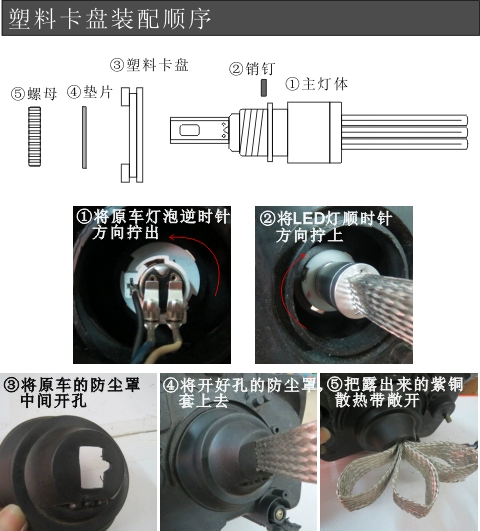 塑料卡盘装配顺序

⑤螺母 ④垫片 ③塑料卡盘 ②销钉 ①主灯体

①将原车灯泡逆时针方向拧出

②将LED灯顺时针方向拧上

③将原车的防尘罩中间开孔

④将开好孔的防尘罩套上去

⑤把露出来的紫铜散热带敞开