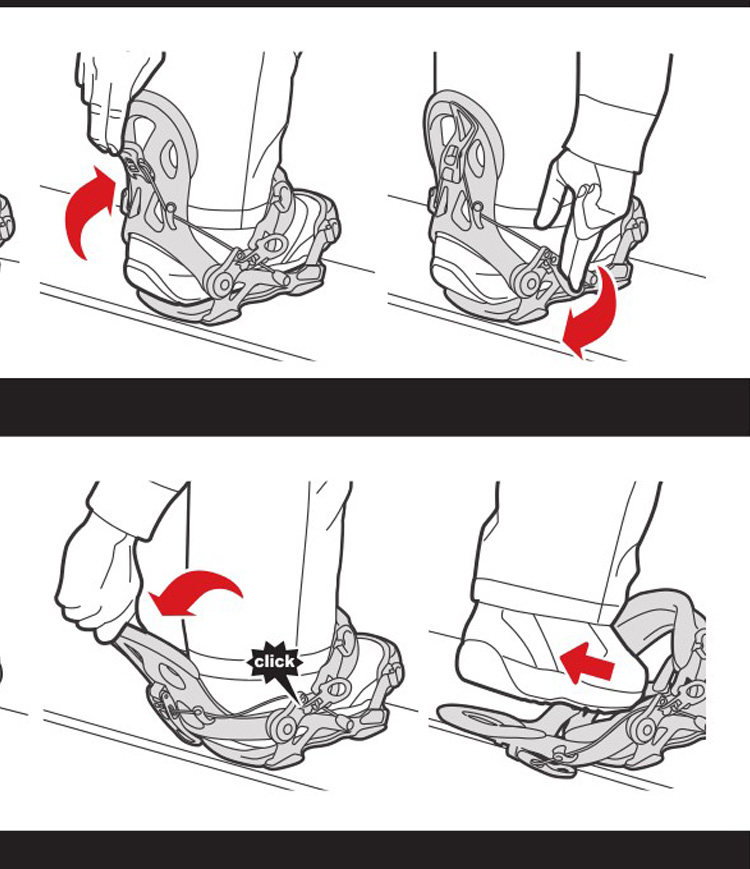 click