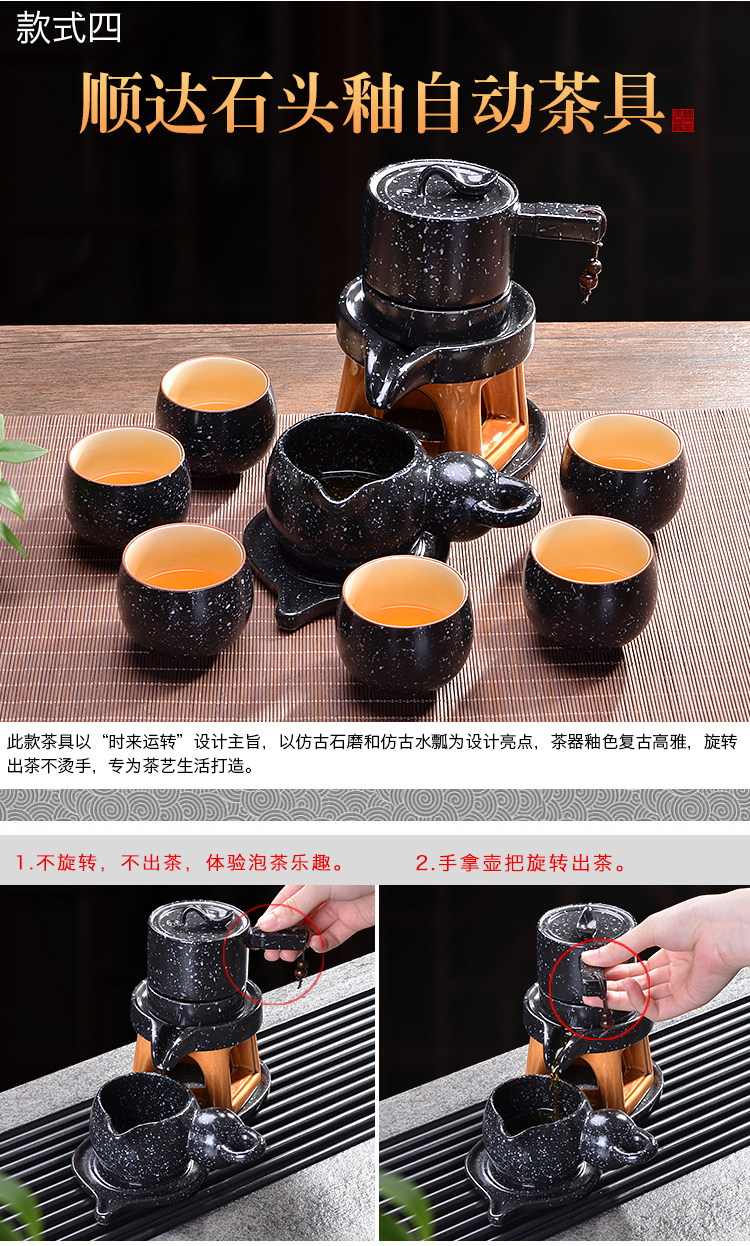 款式四

顺达石头釉自动茶具

此款茶具以“时来运转”设计主旨，以仿古石磨和仿古水瓢为设计亮点，茶器釉色复古高雅，旋转出茶不烫手，专为茶艺生活打造。

1.不旋转，不出茶，体验泡茶乐趣。

2.手拿壶把旋转出茶。