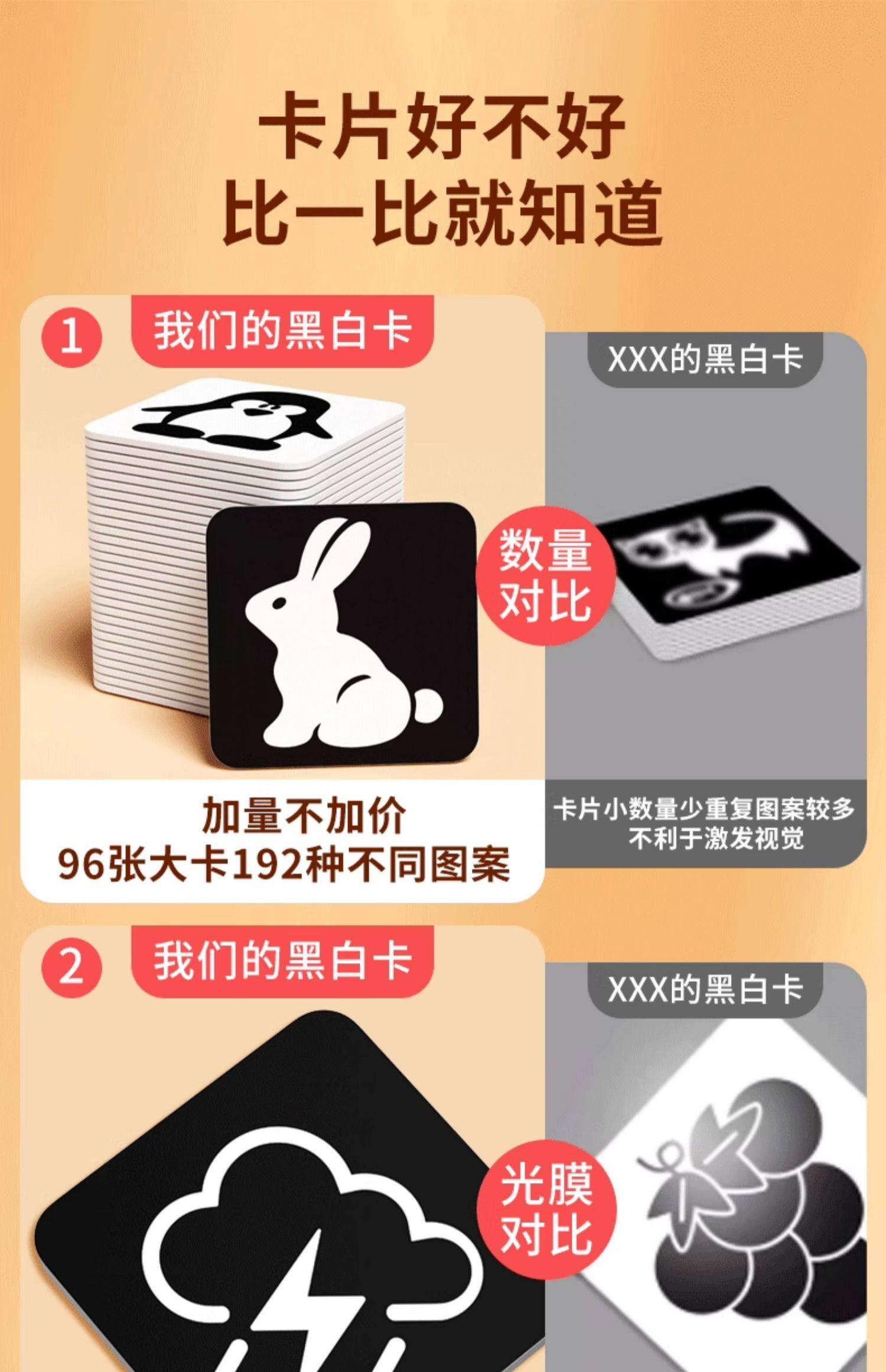 卡片好不好
比一比就知道

1 我们的黑白卡

XXX的黑白卡

数量对比

加量不加价
96张大卡192种不同图案

卡片小数量少重复图案较多
不利于激发视觉

2 我们的黑白卡

XXX的黑白卡

光膜对比