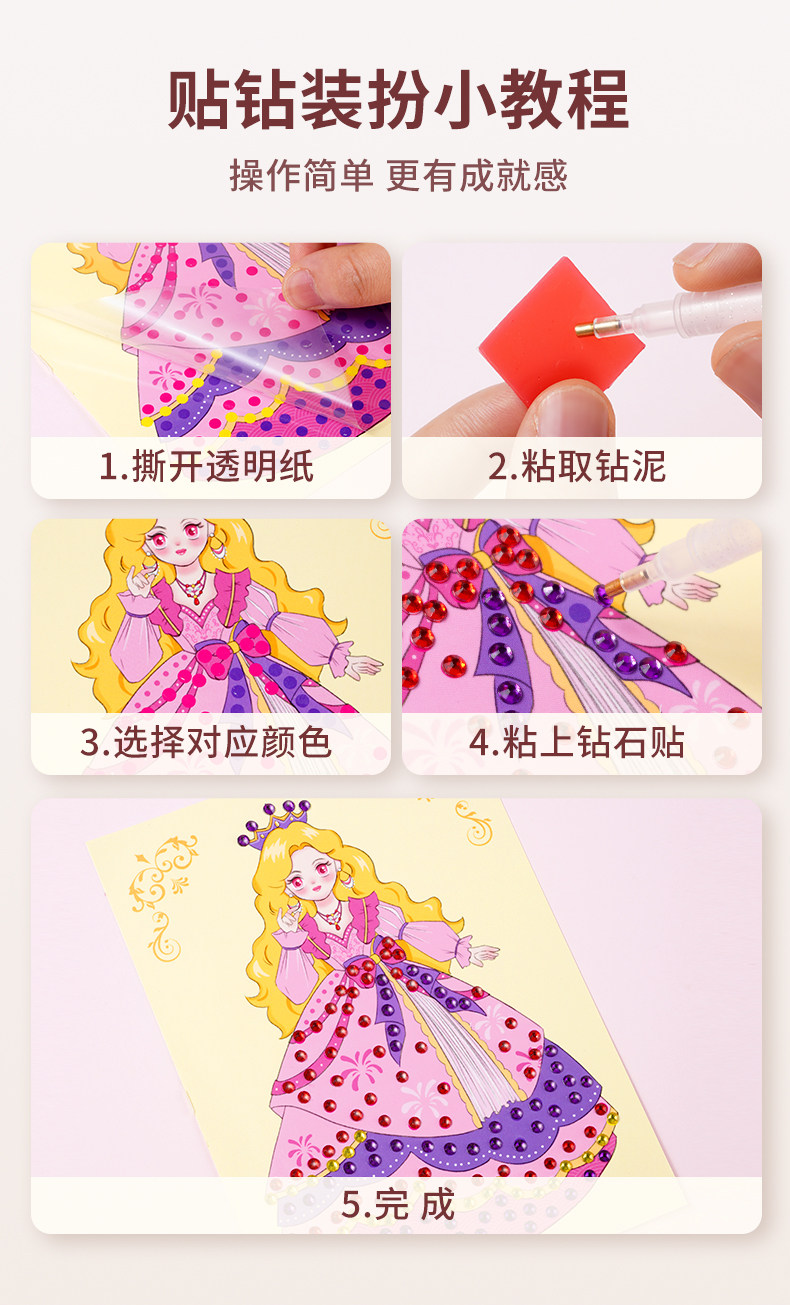 贴钻装扮小教程

操作简单 更有成就感

1.撕开透明纸

2.粘取钻泥

3.选择对应颜色

4.粘上钻石贴

5.完 成