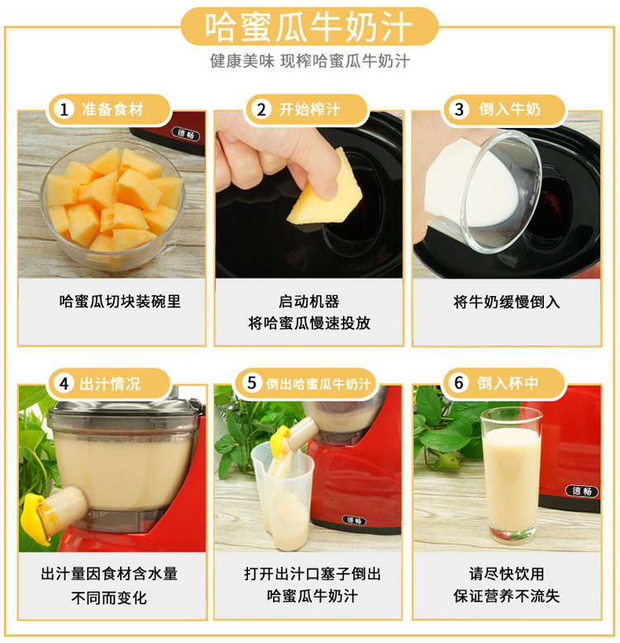 哈蜜瓜牛奶汁

健康美味 现榨哈蜜瓜牛奶汁

1 准备食材

德畅

哈蜜瓜切块装碗里

2 开始榨汁

启动机器
将哈蜜瓜慢速投放

3 倒入牛奶

将牛奶缓慢倒入

4 出汁情况

出汁量因食材含水量
不同而变化

5 倒出哈蜜瓜牛奶汁

德畅

打开出汁口塞子倒出
哈蜜瓜牛奶汁

6 倒入杯中

德畅

请尽快饮用
保证营养不流失