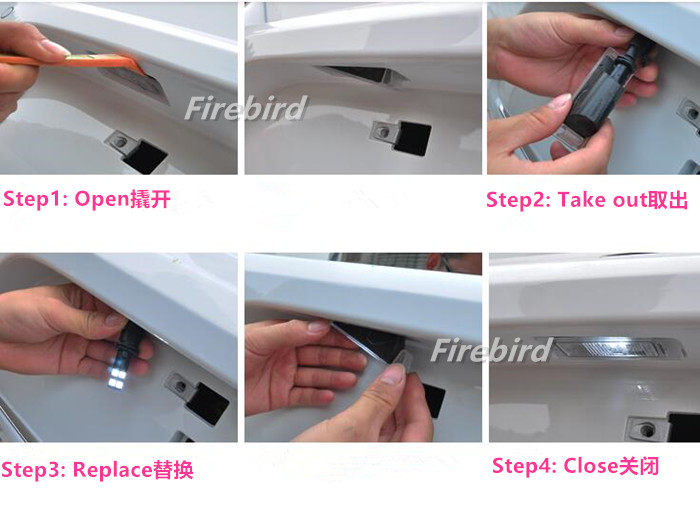 Firebird

Step1: Open撬开

Step2: Take out取出

Firebird

Step3: Replace替换

Step4: Close关闭