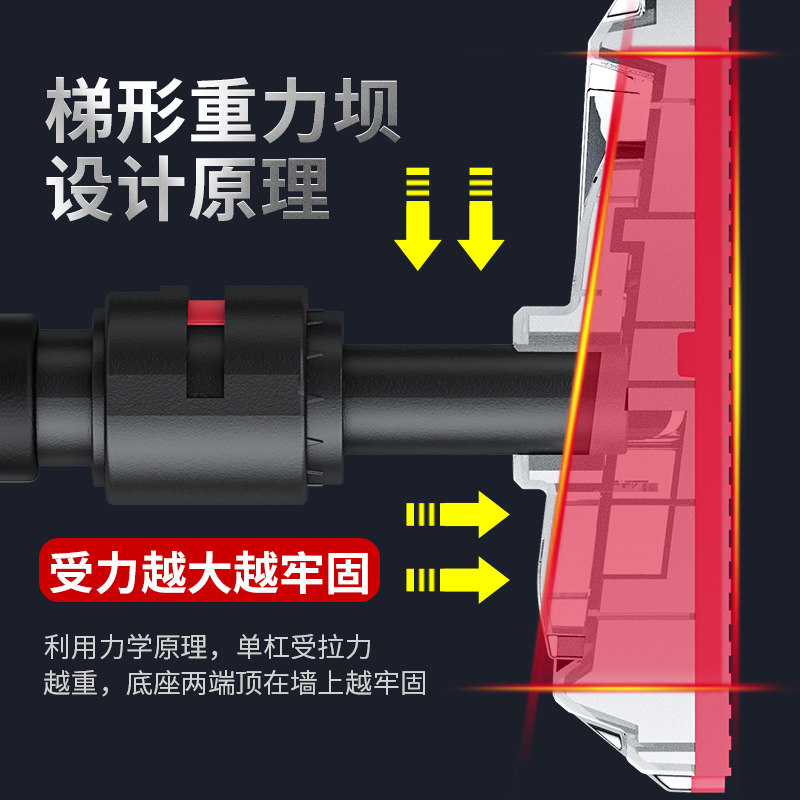 梯形重力坝
设计原理

受力越大越牢固

利用力学原理，单杠受拉力越重，底座两端顶在墙上越牢固