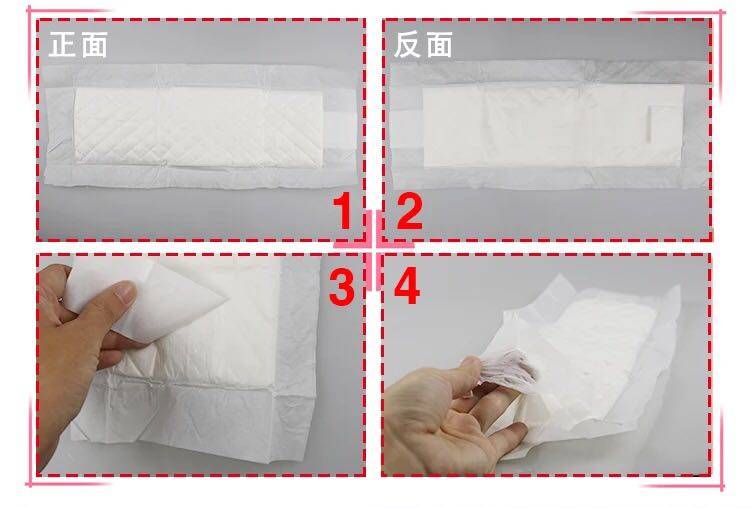 正面

反面

1

2

3

4