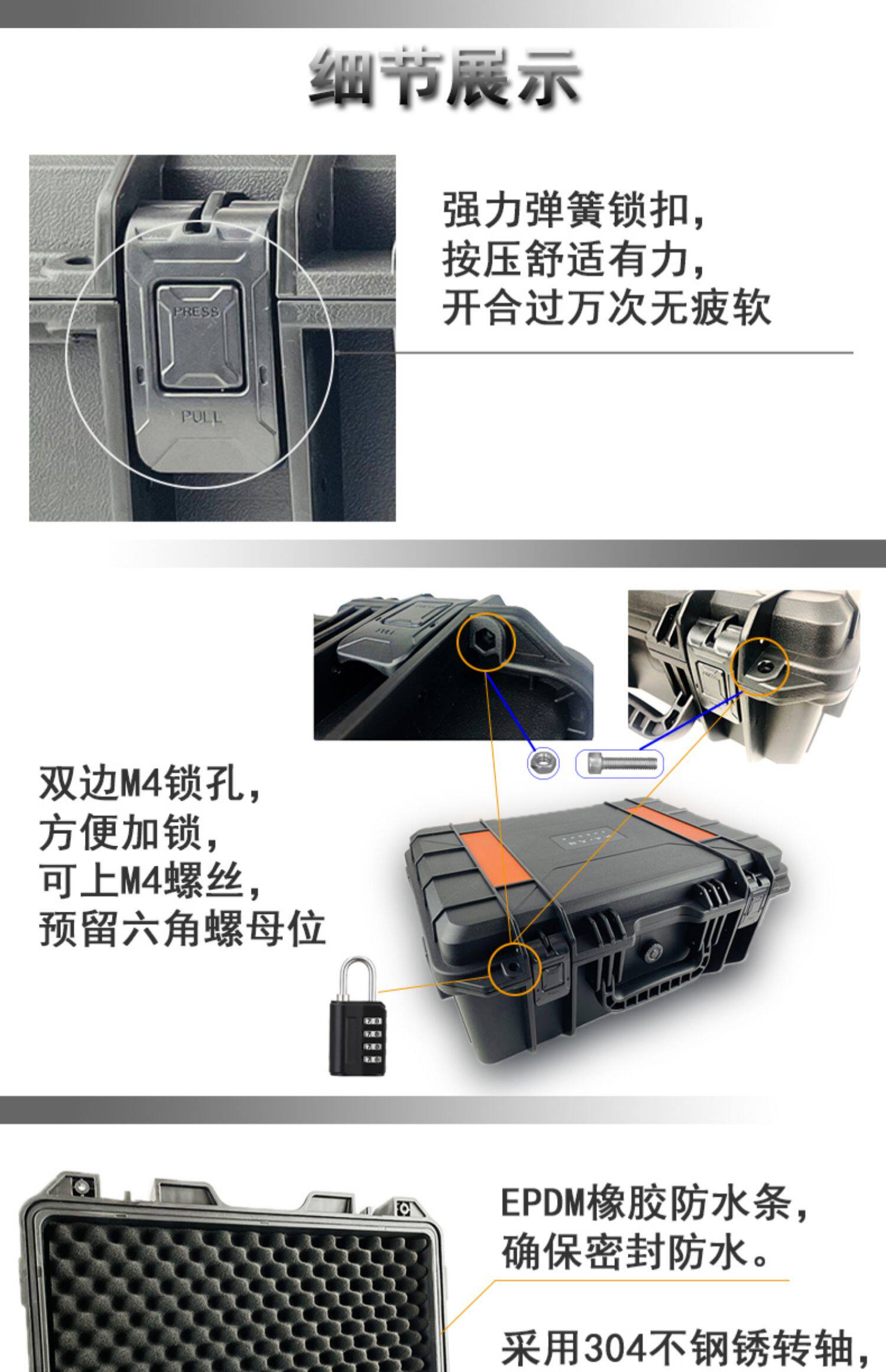 细节展示

PRESS

PULL

强力弹簧锁扣，
按压舒适有力，
开合过万次无疲软

双边M4锁孔，
方便加锁，
可上M4螺丝，
预留六角螺母位

EPDM橡胶防水条，
确保密封防水。

采用304不钢锈转轴，