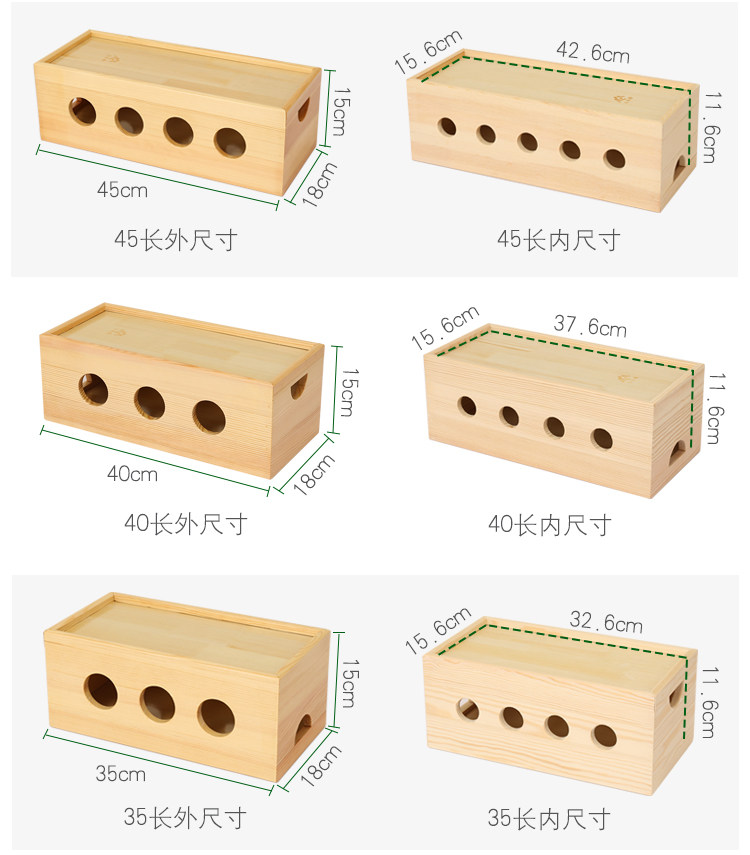 15cm
45cm
18cm
45长外尺寸

15.6cm
42.6cm
11.6cm
45长内尺寸

15cm
40cm
18cm
40长外尺寸

15.6cm
37.6cm
11.6cm
40长内尺寸

15cm
35cm
18cm
35长外尺寸

15.6cm
32.6cm
11.6cm
35长内尺寸