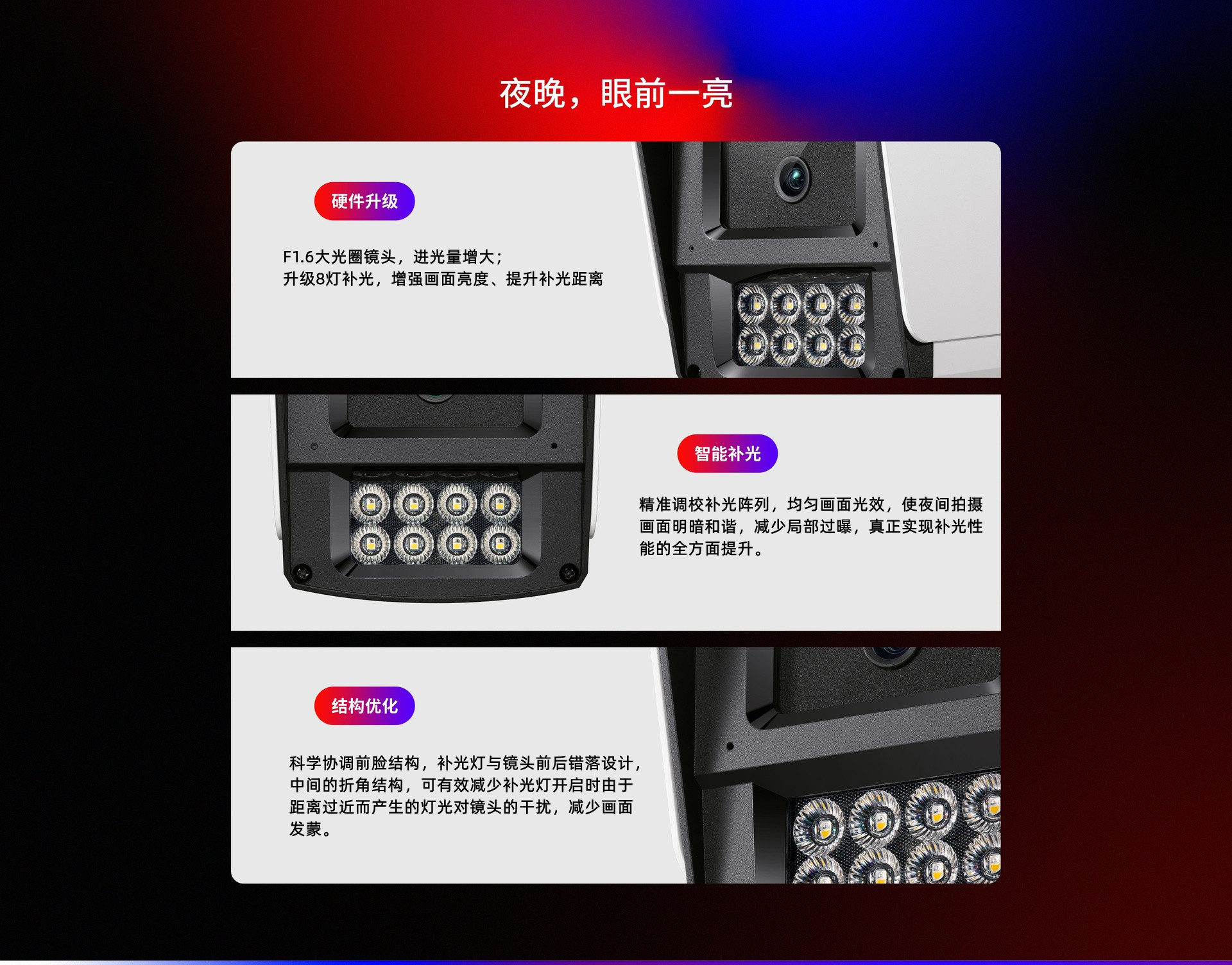 夜晚，眼前一亮

硬件升级

F1.6大光圈镜头，进光量增大；
升级8灯补光，增强画面亮度、提升补光距离

智能补光

精准调校补光阵列，均匀画面光效，使夜间拍摄画面明暗和谐，减少局部过曝，真正实现补光性能的全方面提升。

结构优化

科学协调前脸结构，补光灯与镜头前后错落设计，中间的折角结构，可有效减少补光灯开启时由于距离过近而产生的灯光对镜头的干扰，减少画面发蒙。