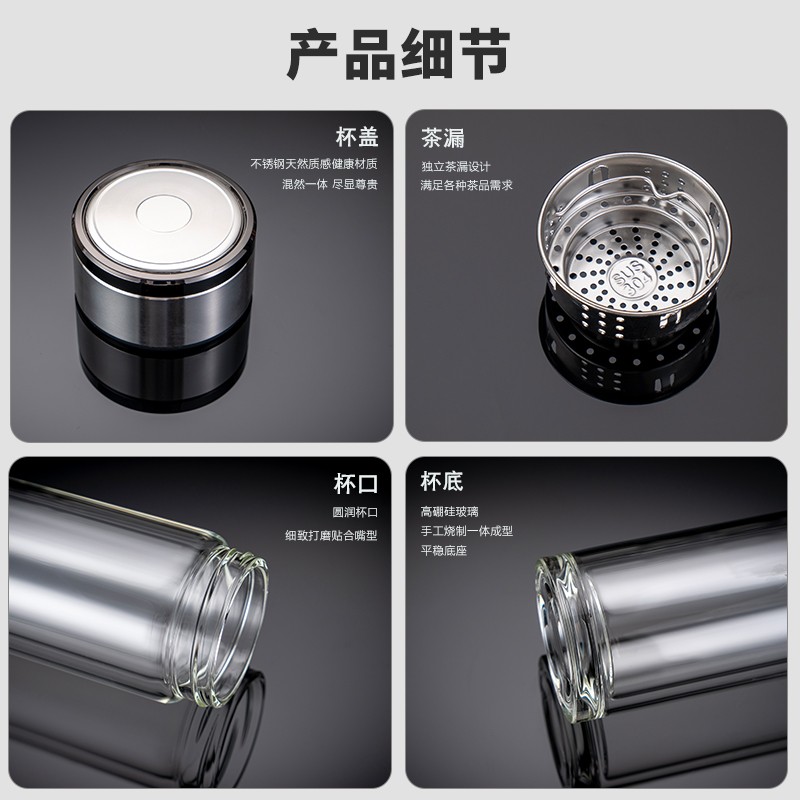 产品细节

杯盖

不锈钢天然质感健康材质
混然一体 尽显尊贵

茶漏

独立茶漏设计
满足各种茶品需求

SUS 304

杯口

圆润杯口
细致打磨贴合嘴型

杯底

高硼硅玻璃
手工烧制一体成型
平稳底座