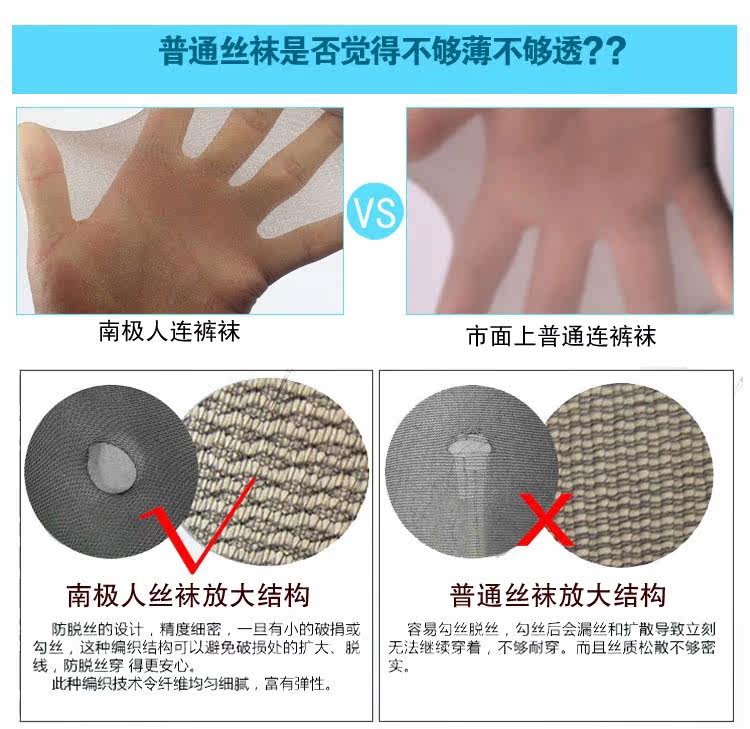 普通丝袜是否觉得不够薄不够透??

VS

南极人连裤袜

市面上普通连裤袜

南极人丝袜放大结构

防脱丝的设计，精度细密，一旦有小的破损或勾丝，这种编织结构可以避免破损处的扩大、脱线，防脱丝穿 得更安心。

此种编织技术令纤维均匀细腻，富有弹性。

普通丝袜放大结构

容易勾丝脱丝，勾丝后会漏丝和扩散导致立刻无法继续穿着，不够耐穿。而且丝质松散不够密实。