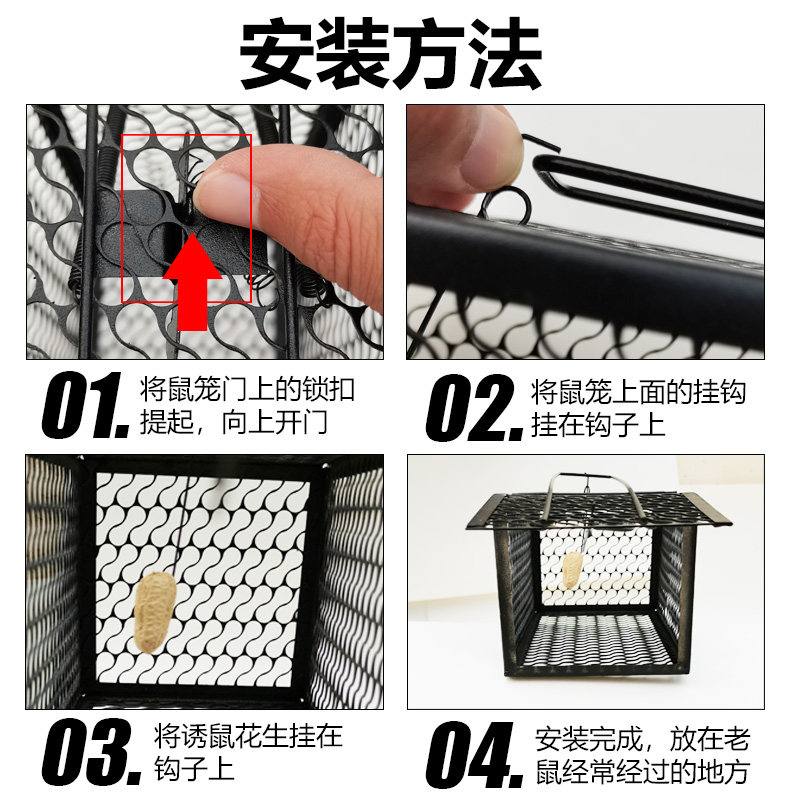 安装方法

01. 将鼠笼门上的锁扣提起，向上开门

02. 将鼠笼上面的挂钩挂在钩子上

03. 将诱鼠花生挂在钩子上

04. 安装完成，放在老鼠经常经过的地方