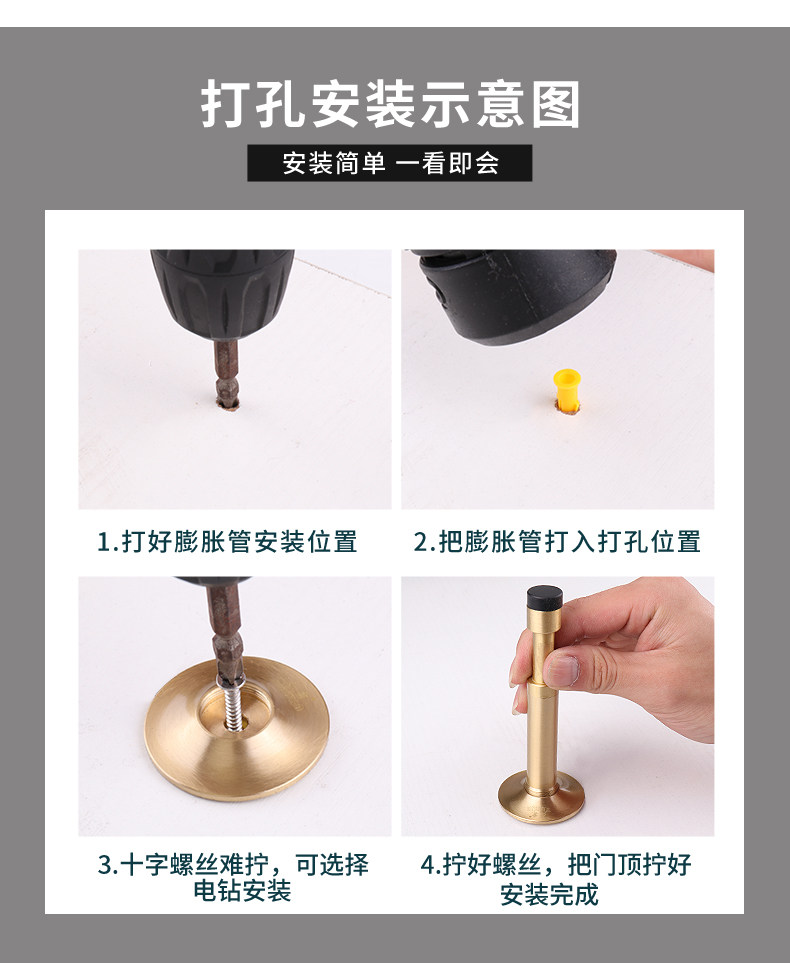 打孔安装示意图

安装简单 一看即会

1.打好膨胀管安装位置

2.把膨胀管打入打孔位置

3.十字螺丝难拧，可选择电钻安装

4.拧好螺丝，把门顶拧好安装完成