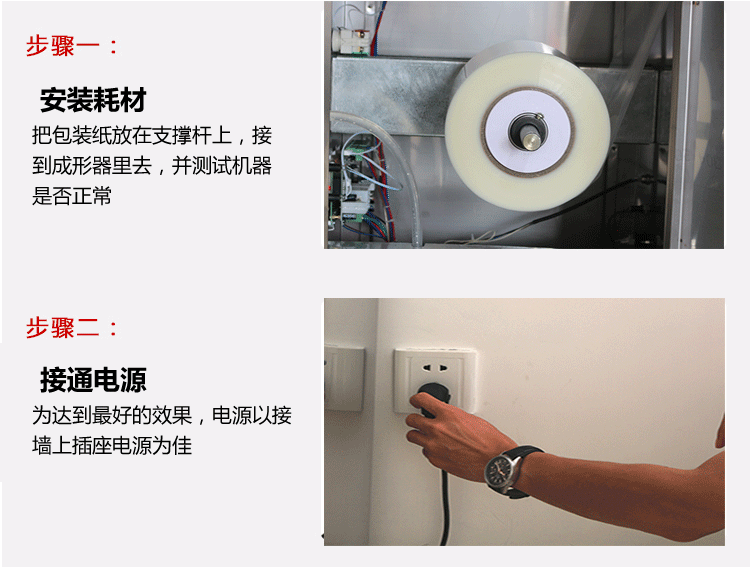 步骤一：

安装耗材

把包装纸放在支撑杆上，接到成形器里去，并测试机器是否正常

步骤二：

接通电源

为达到最好的效果，电源以接墙上插座电源为佳