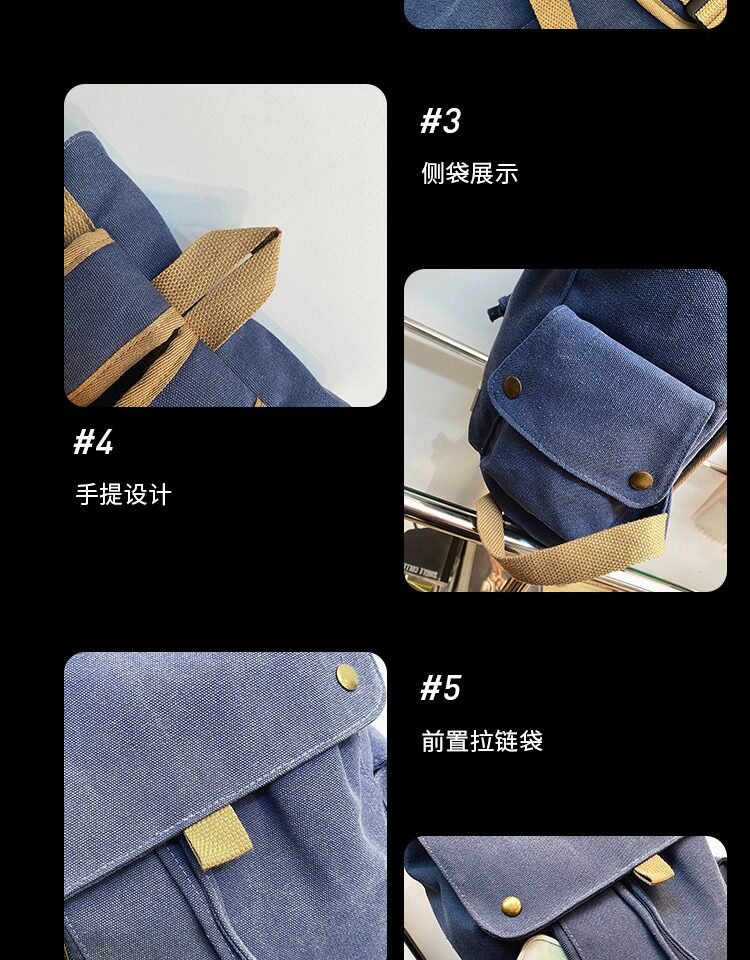 #3

侧袋展示

#4

手提设计

#5

前置拉链袋