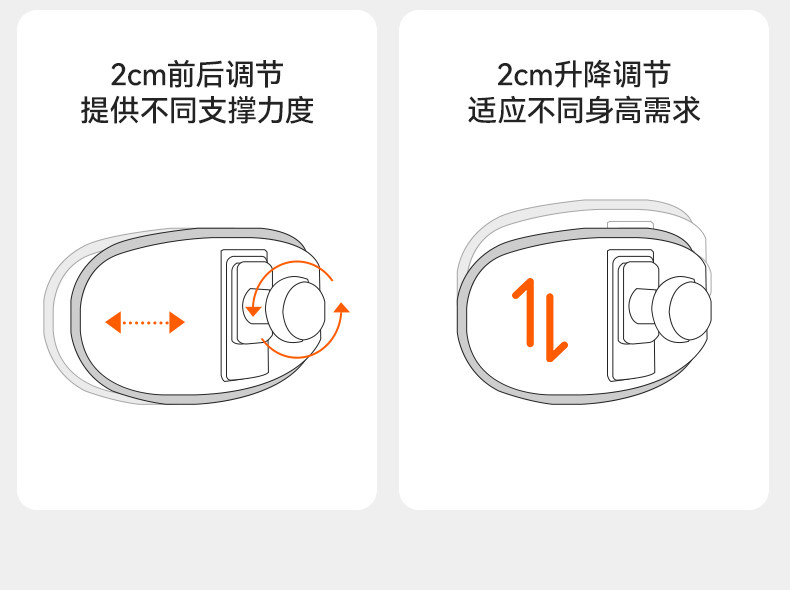 2cm前后调节
提供不同支撑力度

2cm升降调节
适应不同身高需求