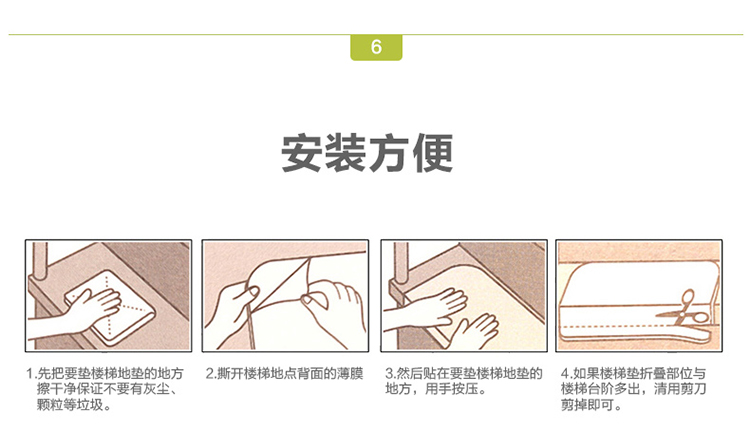 6

安装方便

1.先把要垫楼梯地垫的地方擦干净保证不要有灰尘、颗粒等垃圾。

2.撕开楼梯地点背面的薄膜

3.然后贴在要垫楼梯地垫的地方，用手按压。

4.如果楼梯垫折叠部位与楼梯台阶多出，清用剪刀剪掉即可。