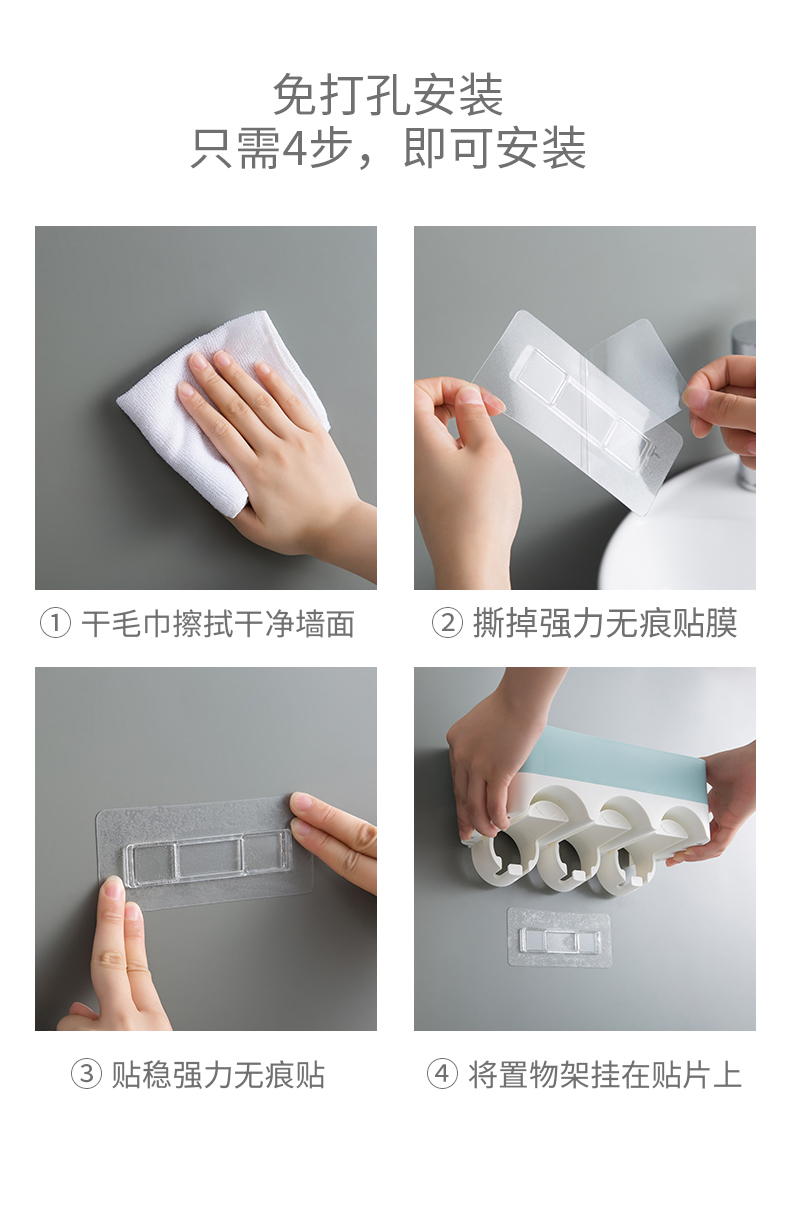 免打孔安装
只需4步，即可安装

① 干毛巾擦拭干净墙面

② 撕掉强力无痕贴膜

③ 贴稳强力无痕贴

④ 将置物架挂在贴片上