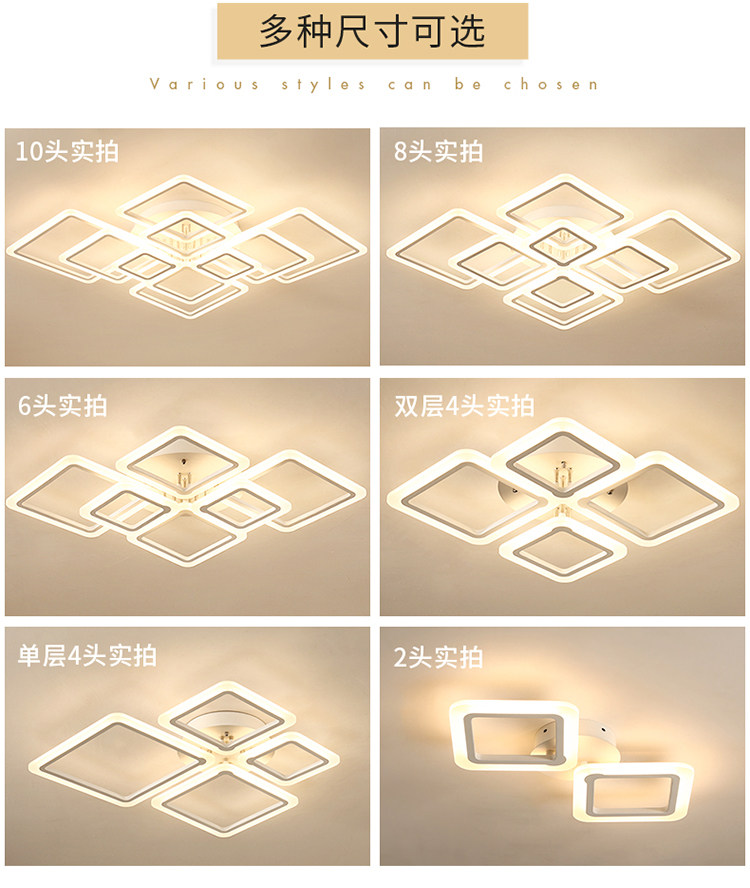 多种尺寸可选

Various styles can be chosen

10头实拍

8头实拍

6头实拍

双层4头实拍

单层4头实拍

2头实拍