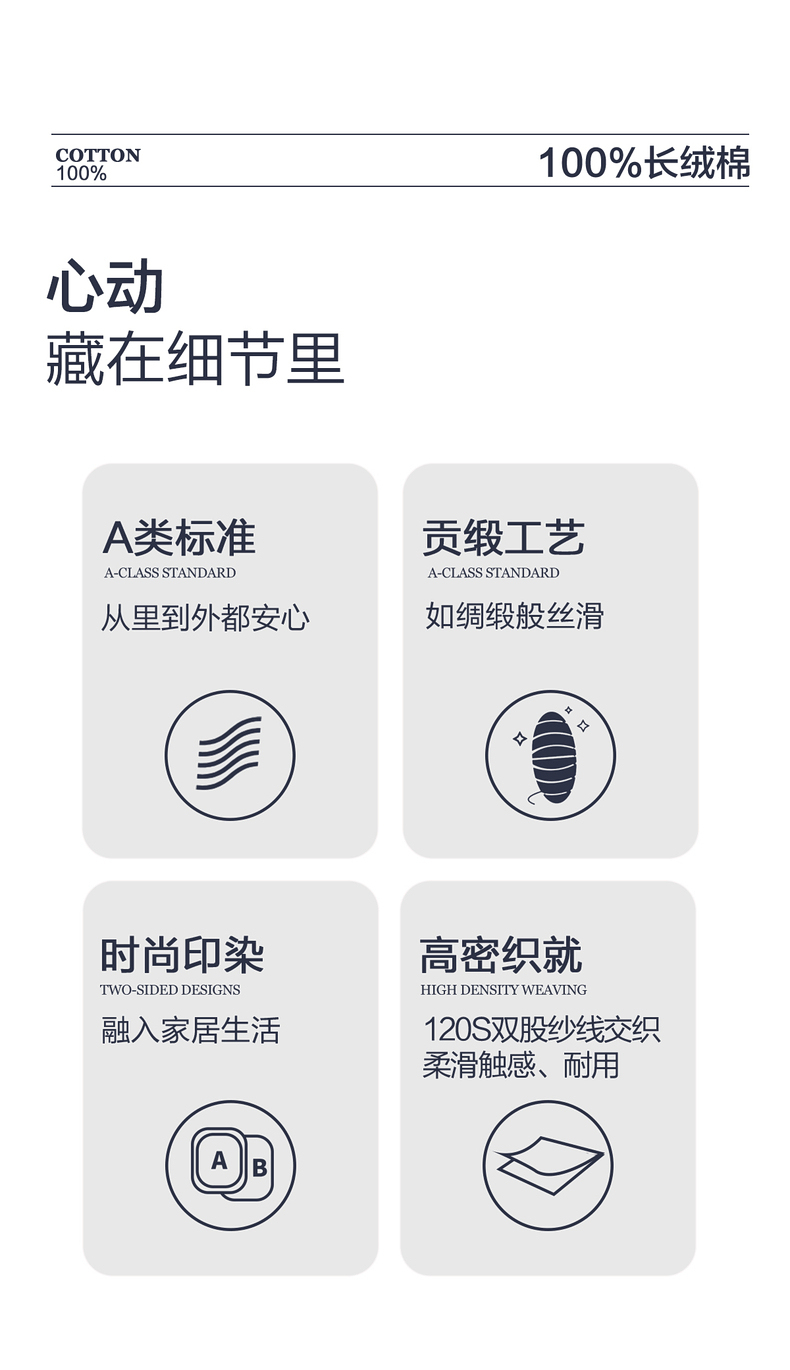 COTTON
100%

100%长绒棉

心动
藏在细节里

A类标准
A-CLASS STANDARD
从里到外都安心

贡缎工艺
A-CLASS STANDARD
如绸缎般丝滑

时尚印染
TWO-SIDED DESIGNS
融入家居生活

A B

高密织就
HIGH DENSITY WEAVING
120S双股纱线交织
柔滑触感、耐用