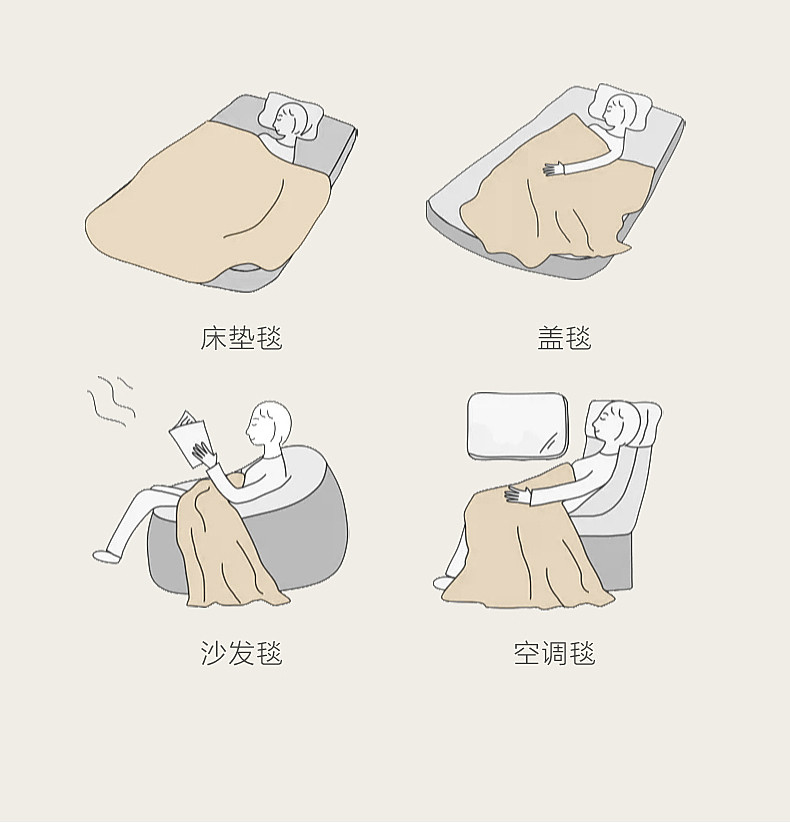 床垫毯

盖毯

沙发毯

空调毯