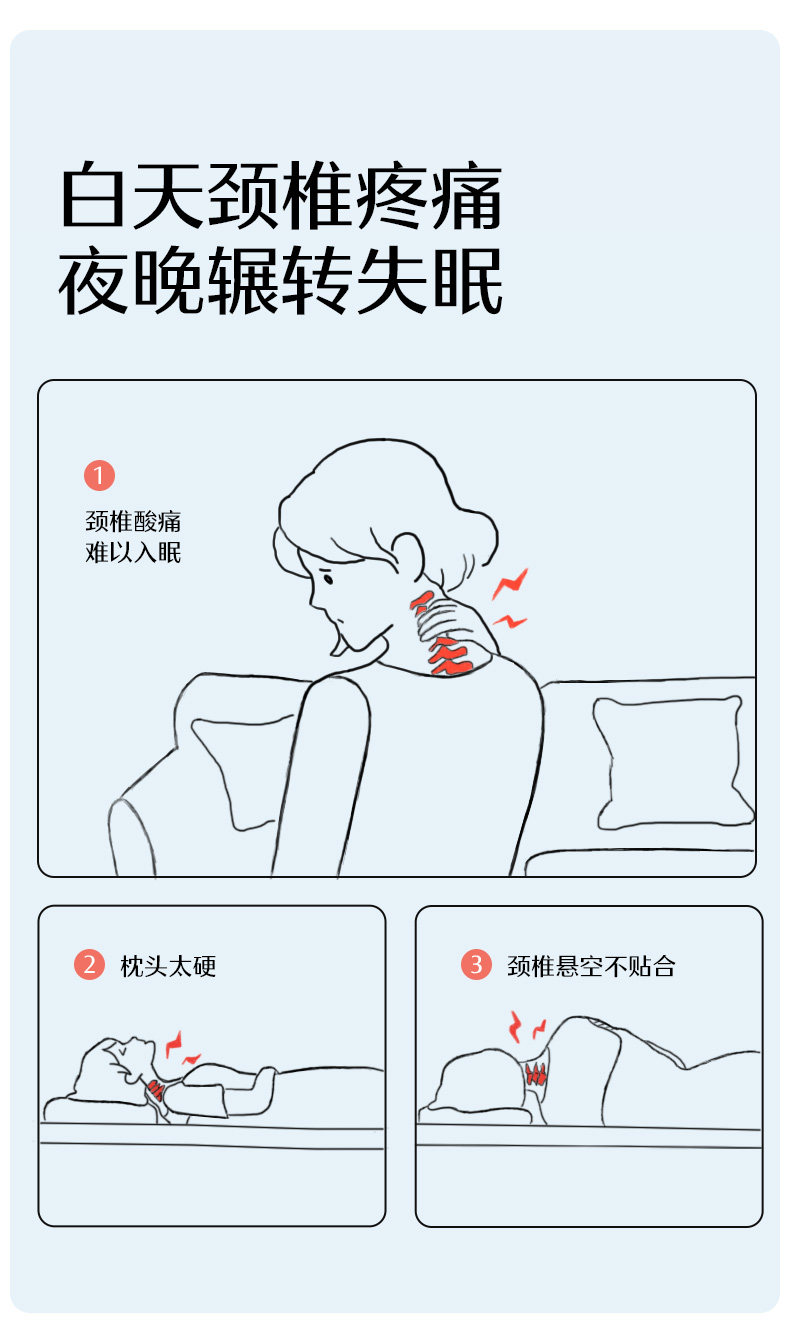 白天颈椎疼痛
夜晚辗转失眠

1
颈椎酸痛
难以入眠

2 枕头太硬

3 颈椎悬空不贴合