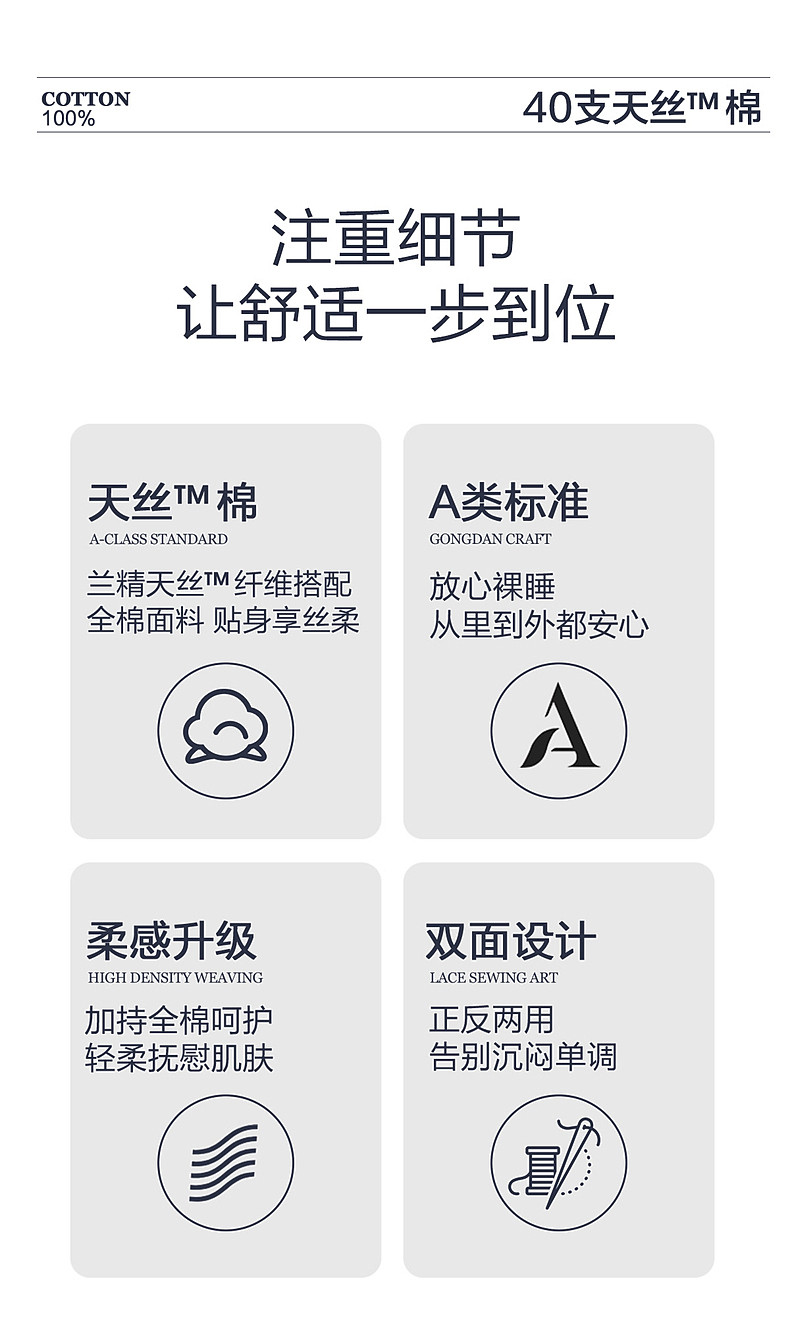 COTTON
100%

40支天丝™棉

注重细节
让舒适一步到位

天丝™棉
A-CLASS STANDARD
兰精天丝™纤维搭配
全棉面料 贴身享丝柔

A类标准
GONGDAN CRAFT
放心裸睡
从里到外都安心

柔感升级
HIGH DENSITY WEAVING
加持全棉呵护
轻柔抚慰肌肤

双面设计
LACE SEWING ART
正反两用
告别沉闷单调