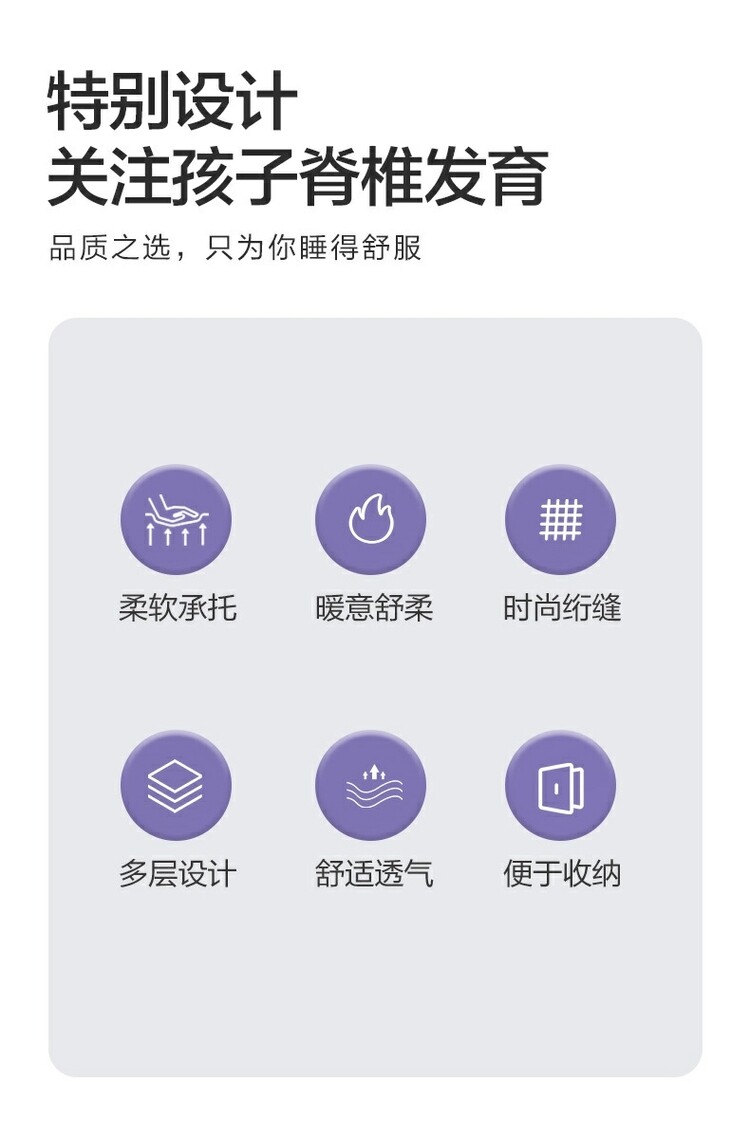 特别设计
关注孩子脊椎发育

品质之选，只为你睡得舒服

柔软承托

暖意舒柔

时尚绗缝

多层设计

舒适透气

便于收纳