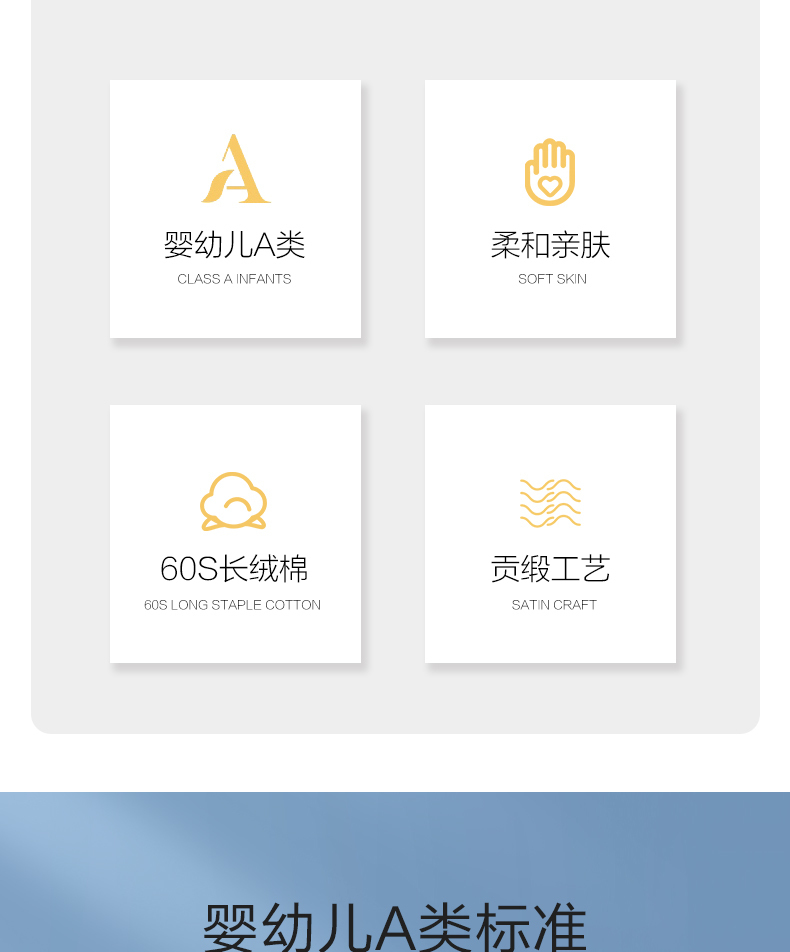 A

婴幼儿A类

CLASS A INFANTS

柔和亲肤

SOFT SKIN

60S长绒棉

60S LONG STAPLE COTTON

贡缎工艺

SATIN CRAFT

婴幼儿A类标准