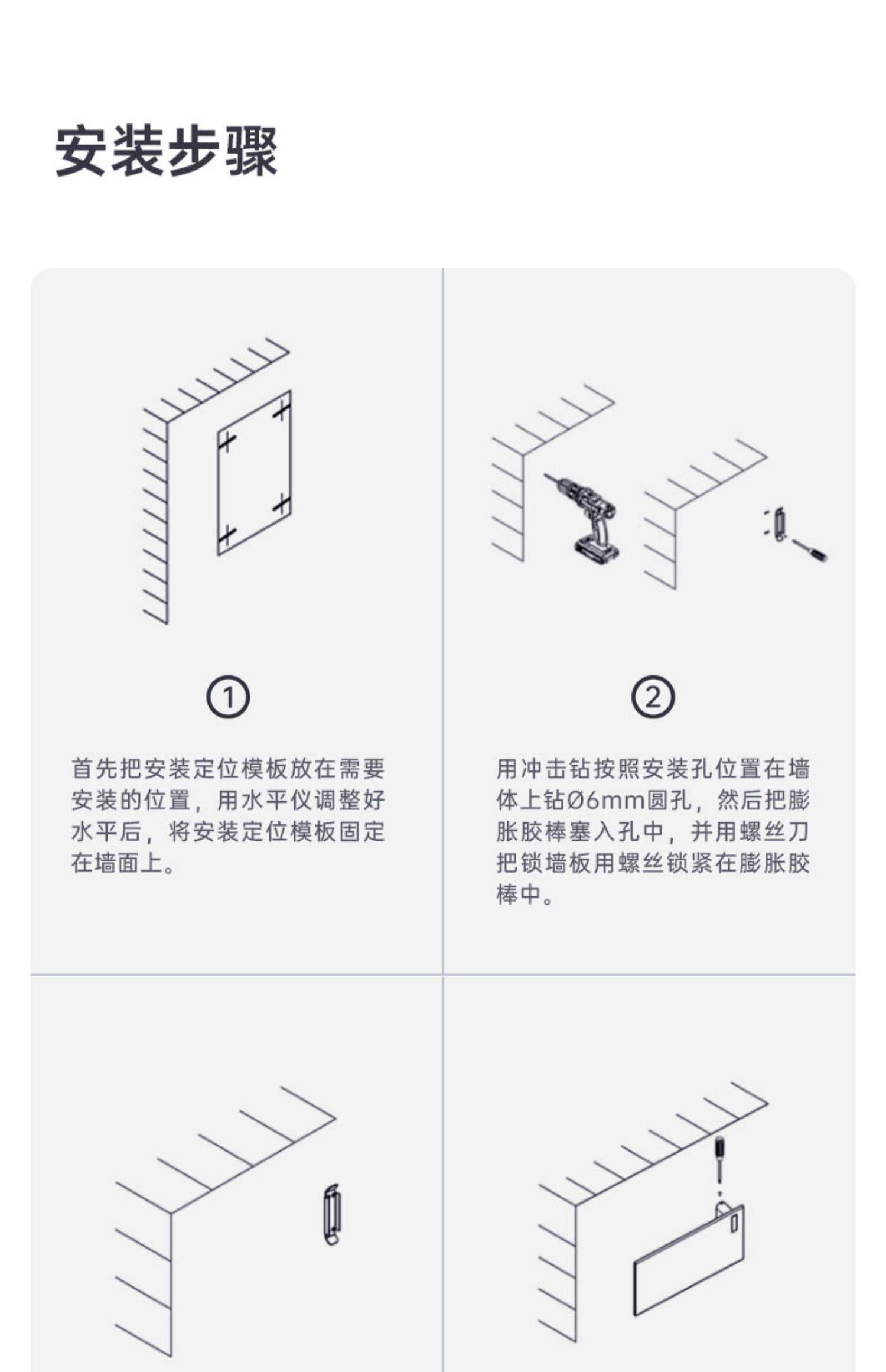 安装步骤

①

首先把安装定位模板放在需要安装的位置，用水平仪调整好水平后，将安装定位模板固定在墙面上。

②

用冲击钻按照安装孔位置在墙体上钻Ø6mm圆孔，然后把膨胀胶棒塞入孔中，并用螺丝刀把锁墙板用螺丝锁紧在膨胀胶棒中。