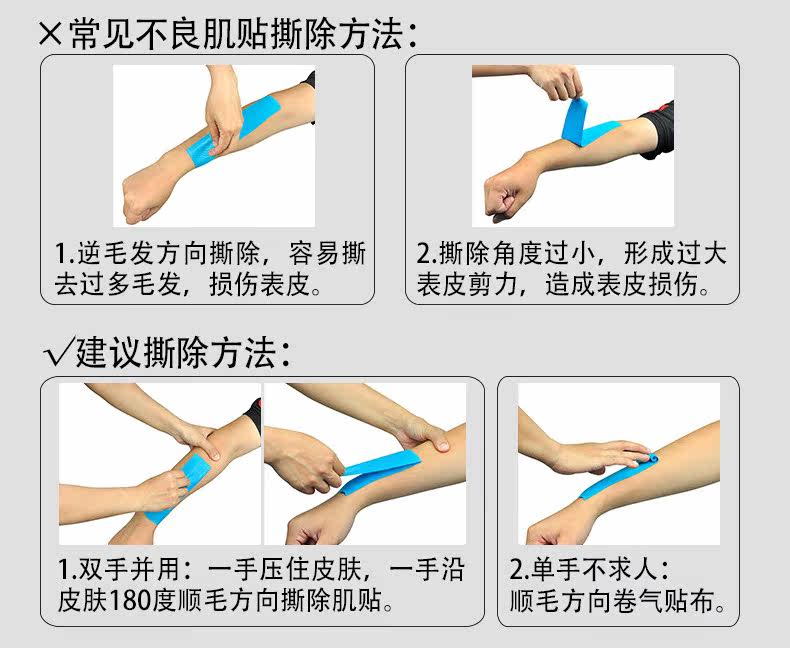 ×常见不良肌贴撕除方法：

1.逆毛发方向撕除，容易撕去过多毛发，损伤表皮。

2.撕除角度过小，形成过大表皮剪力，造成表皮损伤。

√建议撕除方法：

1.双手并用：一手压住皮肤，一手沿皮肤180度顺毛方向撕除肌贴。

2.单手不求人：顺毛方向卷气贴布。