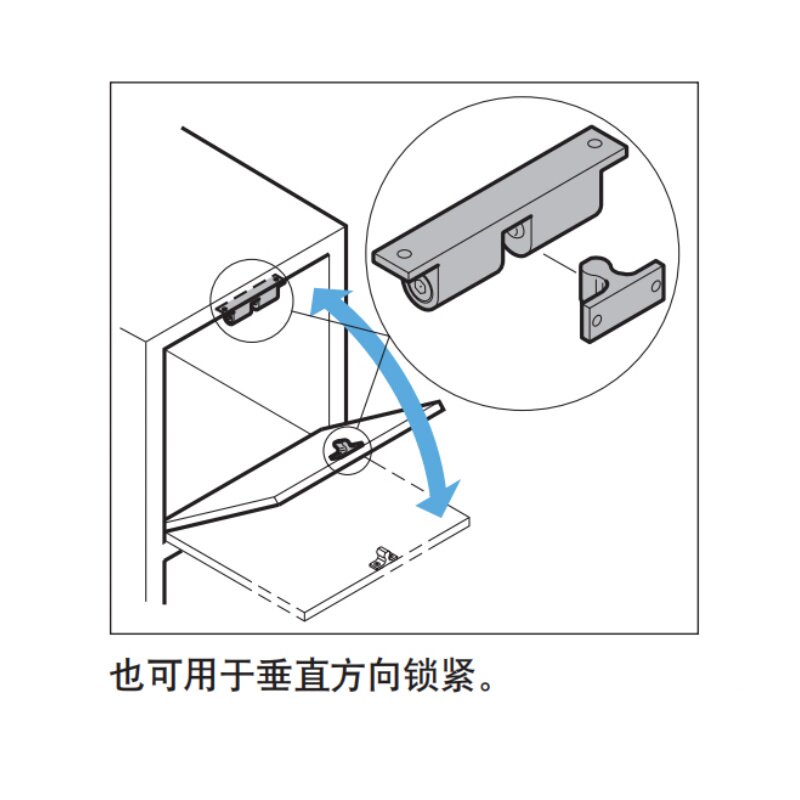 也可用于垂直方向锁紧。