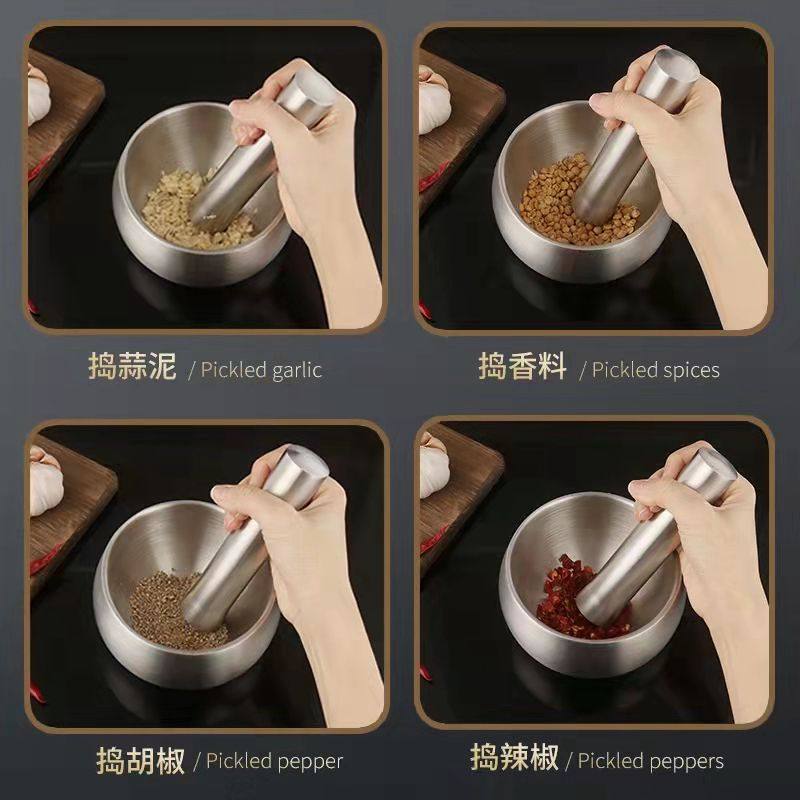 捣蒜泥 / Pickled garlic

捣香料 / Pickled spices

捣胡椒 / Pickled pepper

捣辣椒 / Pickled peppers