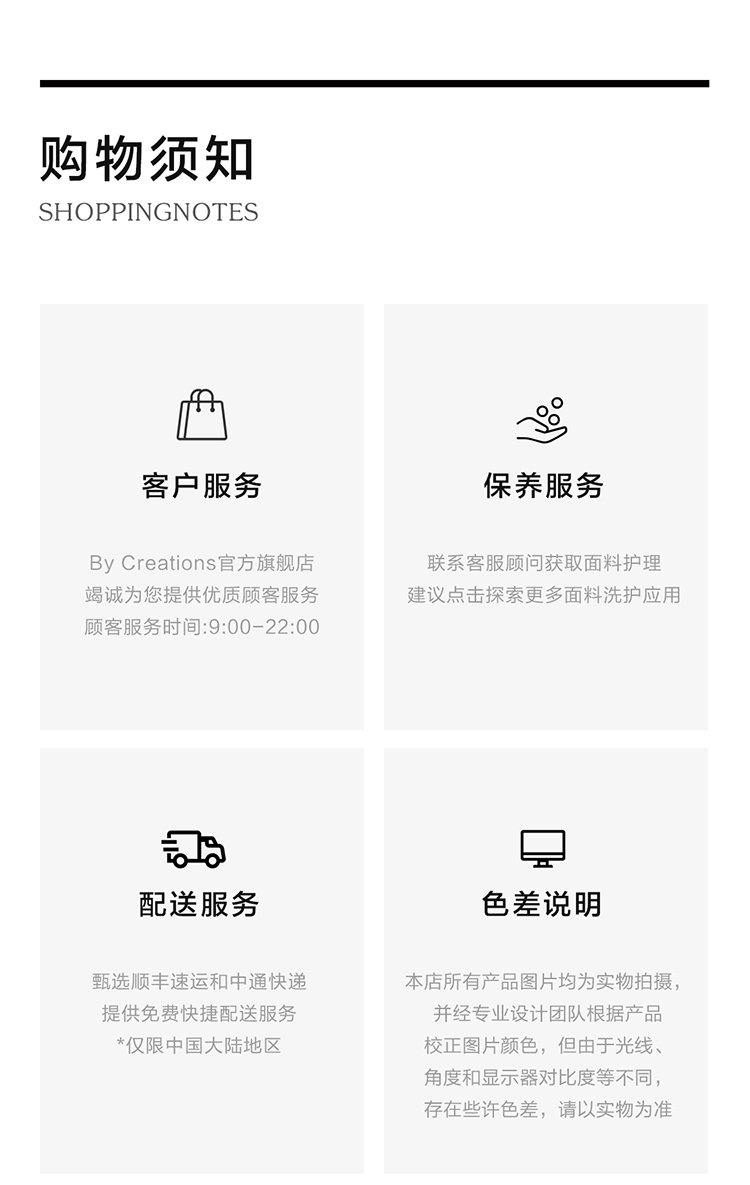 购物须知
SHOPPINGNOTES

客户服务

By Creations官方旗舰店
竭诚为您提供优质顾客服务
顾客服务时间:9:00-22:00

保养服务

联系客服顾问获取面料护理
建议点击探索更多面料洗护应用

配送服务

甄选顺丰速运和中通快递
提供免费快捷配送服务
*仅限中国大陆地区

色差说明

本店所有产品图片均为实物拍摄,
并经专业设计团队根据产品
校正图片颜色，但由于光线、
角度和显示器对比度等不同,
存在些许色差，请以实物为准