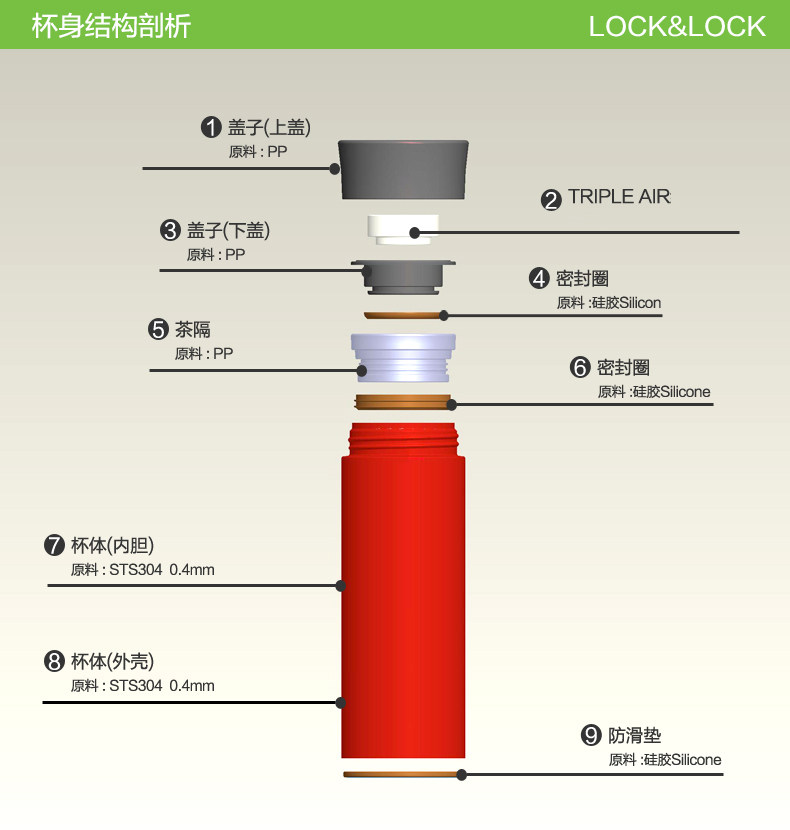 杯身结构剖析

LOCK&LOCK

❶ 盖子(上盖)
原料 : PP

❷ TRIPLE AIR

❸ 盖子(下盖)
原料 : PP

❹ 密封圈
原料 :硅胶Silicon

❺ 茶隔
原料 : PP

❻ 密封圈
原料 :硅胶Silicone

❼ 杯体(内胆)
原料 : STS304 0.4mm

❽ 杯体(外壳)
原料 : STS304 0.4mm

❾ 防滑垫
原料 :硅胶Silicone